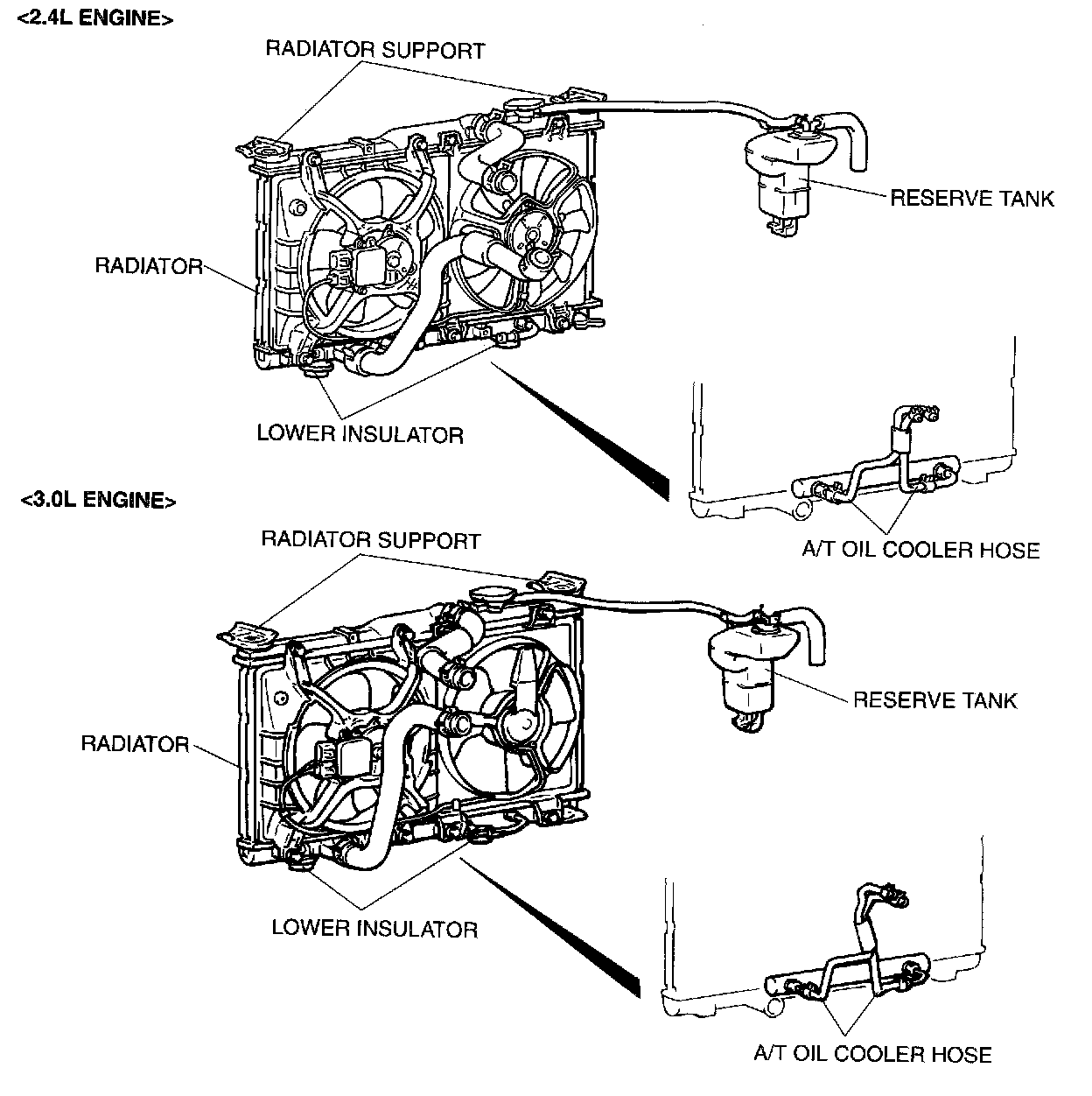 <2.4L ENGINE>

RADIATOR SUPPORT

RESERVE TANK

RADIATOR

LOWER INSULATOR

A/T OIL COOLER HOSE

<3.0L ENGINE>

RADIATOR SUPPORT

RESERVE TANK

RADIATOR

LOWER INSULATOR

A/T OIL COOLER HOSE