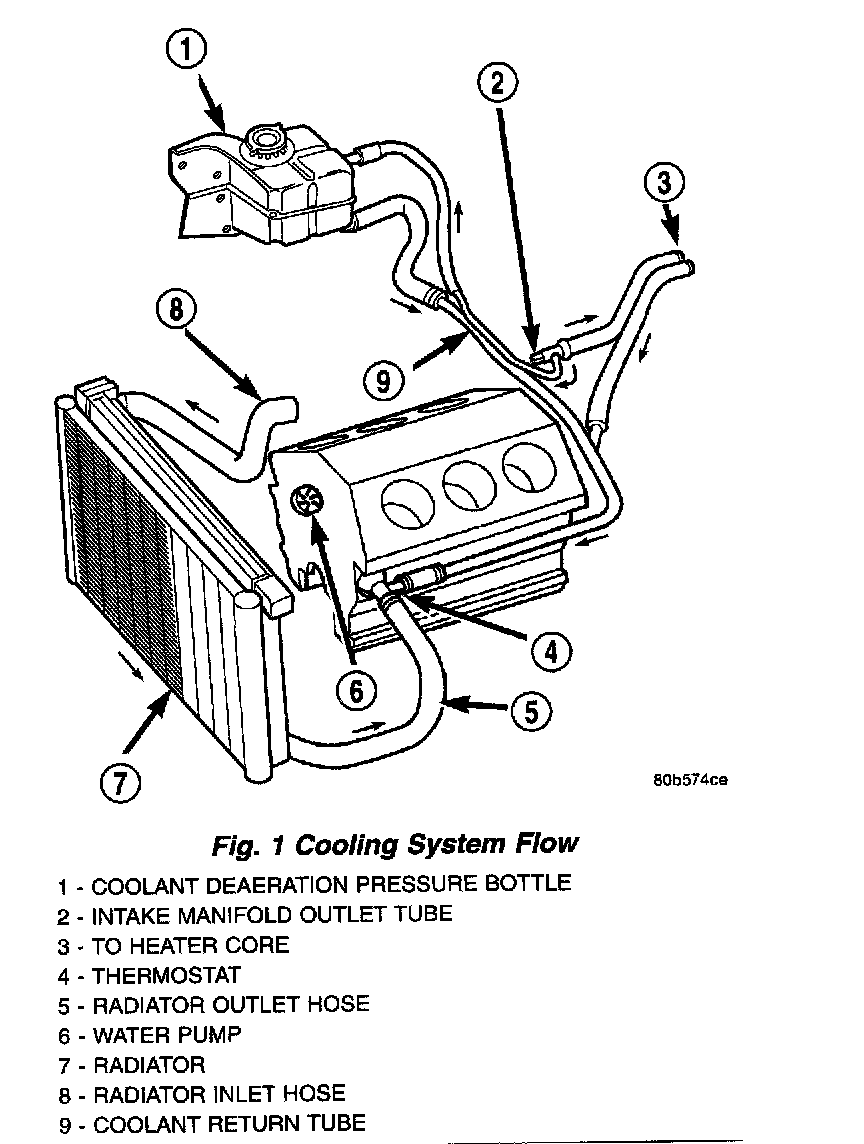 1

2

3

8

9

4

6

5

7

80b574ce

Fig. 1 Cooling System Flow

1 - COOLANT DEAERATION PRESSURE BOTTLE
2 - INTAKE MANIFOLD OUTLET TUBE
3 - TO HEATER CORE
4 - THERMOSTAT
5 - RADIATOR OUTLET HOSE
6 - WATER PUMP
7 - RADIATOR
8 - RADIATOR INLET HOSE
9 - COOLANT RETURN TUBE