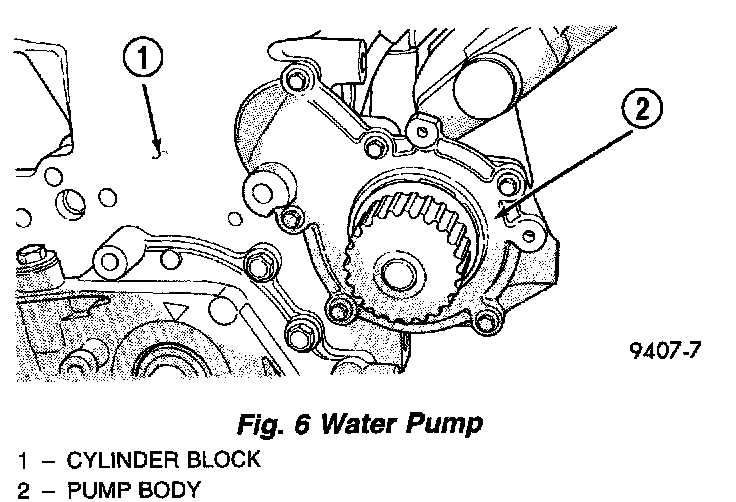 1

2

9407-7

Fig. 6 Water Pump

1 – CYLINDER BLOCK
2 – PUMP BODY