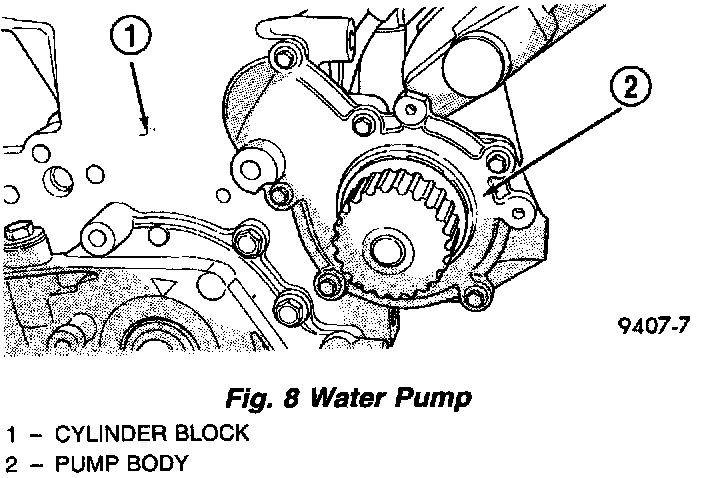 1

2

9407-7

Fig. 8 Water Pump

1 – CYLINDER BLOCK
2 – PUMP BODY