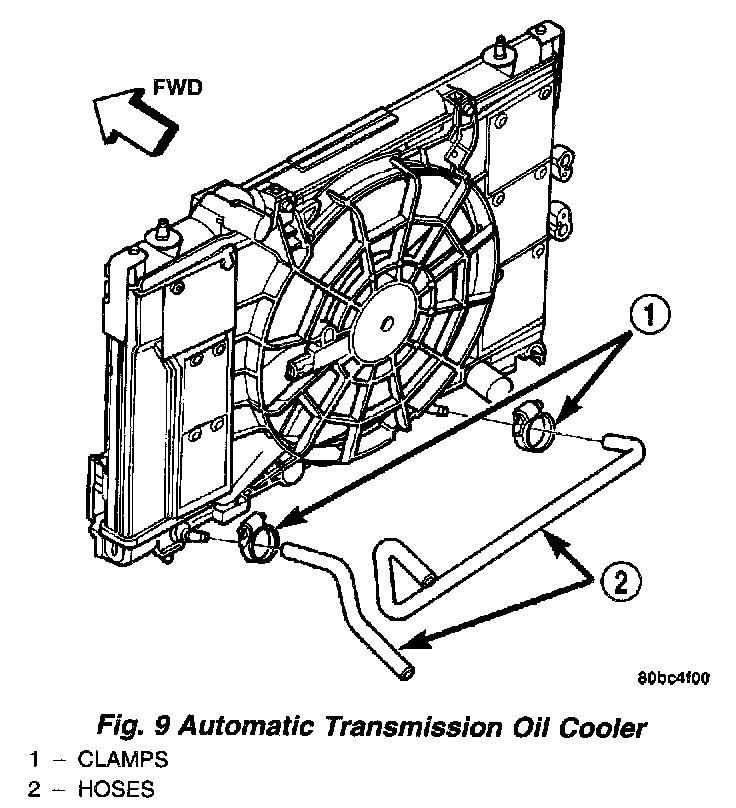 FWD

1

2

80bc4f00

Fig. 9 Automatic Transmission Oil Cooler

1 – CLAMPS
2 – HOSES