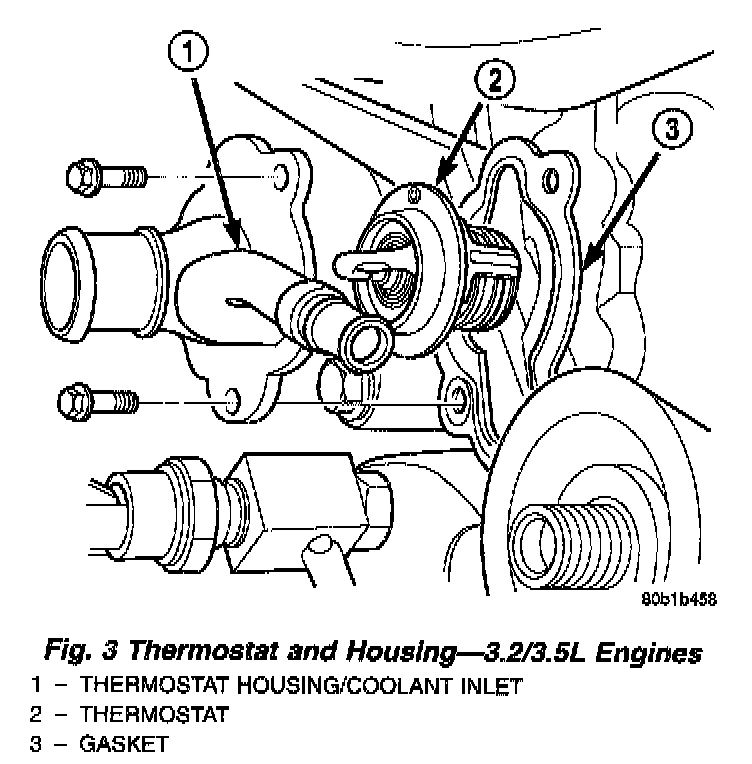 1

2

3

80b1b458

Fig. 3 Thermostat and Housing—3.2/3.5L Engines

1 – THERMOSTAT HOUSING/COOLANT INLET
2 – THERMOSTAT
3 – GASKET