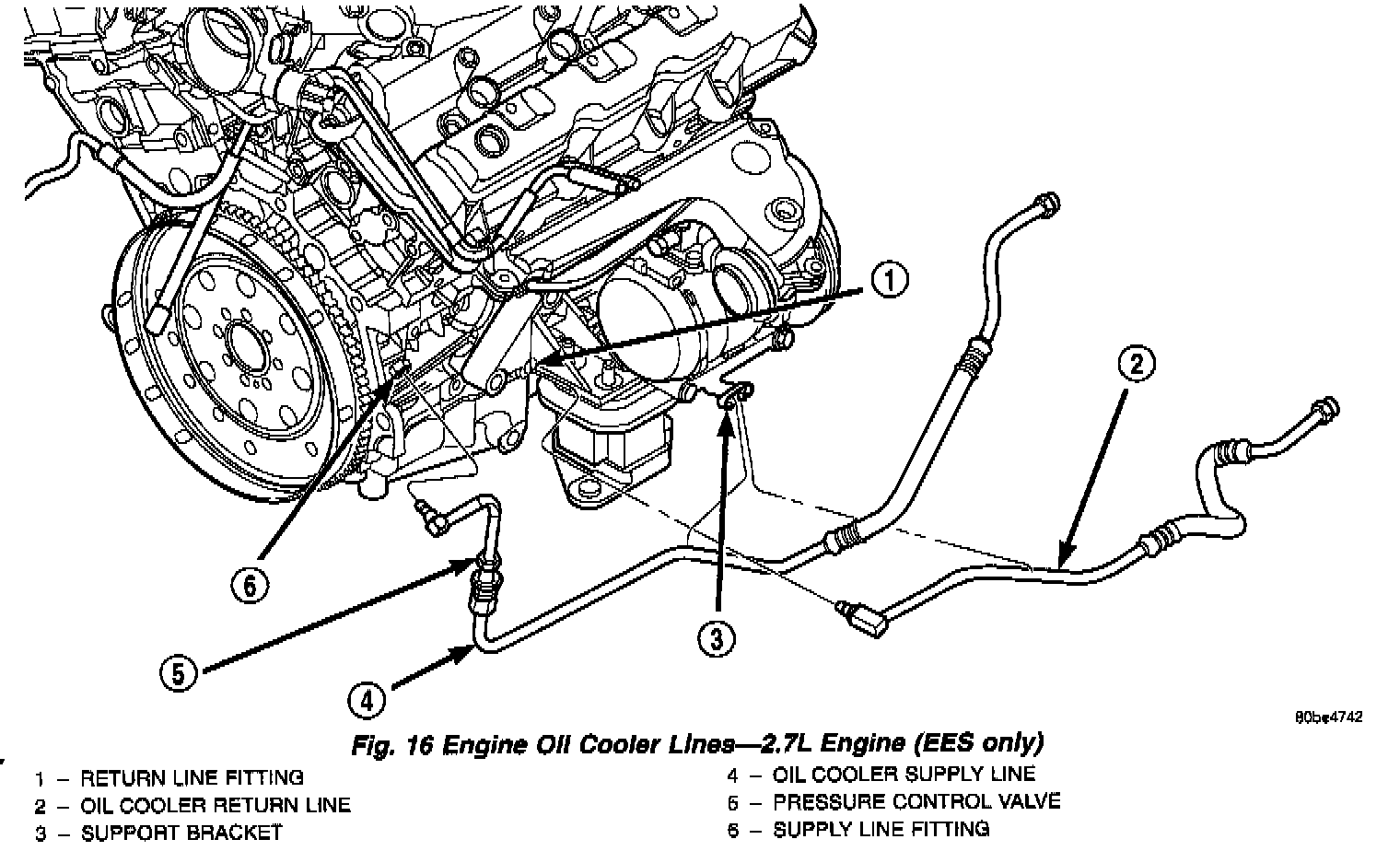 1

2

6

3

5

4

80be4742

Fig. 16 Engine Oil Cooler Lines—2.7L Engine (EES only)

1 – RETURN LINE FITTING
2 – OIL COOLER RETURN LINE
3 – SUPPORT BRACKET

4 – OIL COOLER SUPPLY LINE
5 – PRESSURE CONTROL VALVE
6 – SUPPLY LINE FITTING