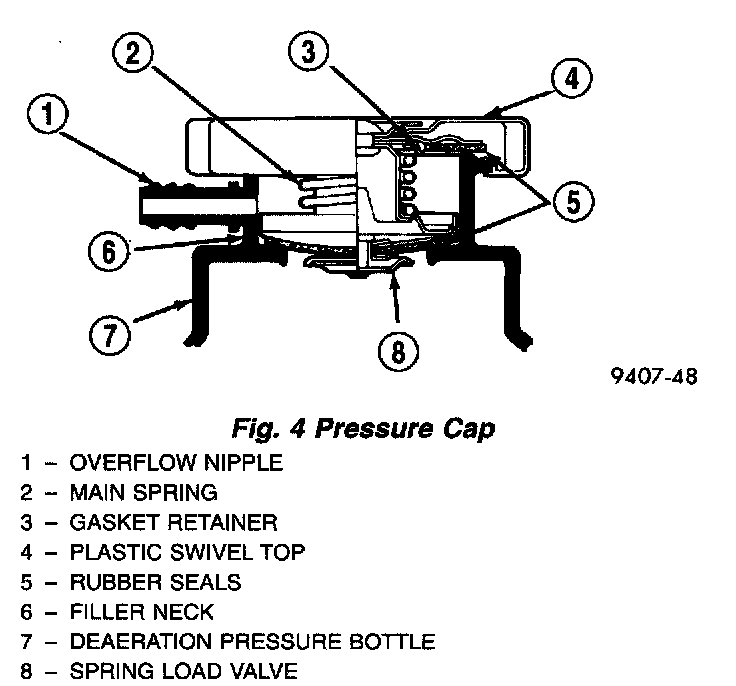 2
3
4
1
5
6
7
8

9407-48

Fig. 4 Pressure Cap

1 – OVERFLOW NIPPLE
2 – MAIN SPRING
3 – GASKET RETAINER
4 – PLASTIC SWIVEL TOP
5 – RUBBER SEALS
6 – FILLER NECK
7 – DEAERATION PRESSURE BOTTLE
8 – SPRING LOAD VALVE