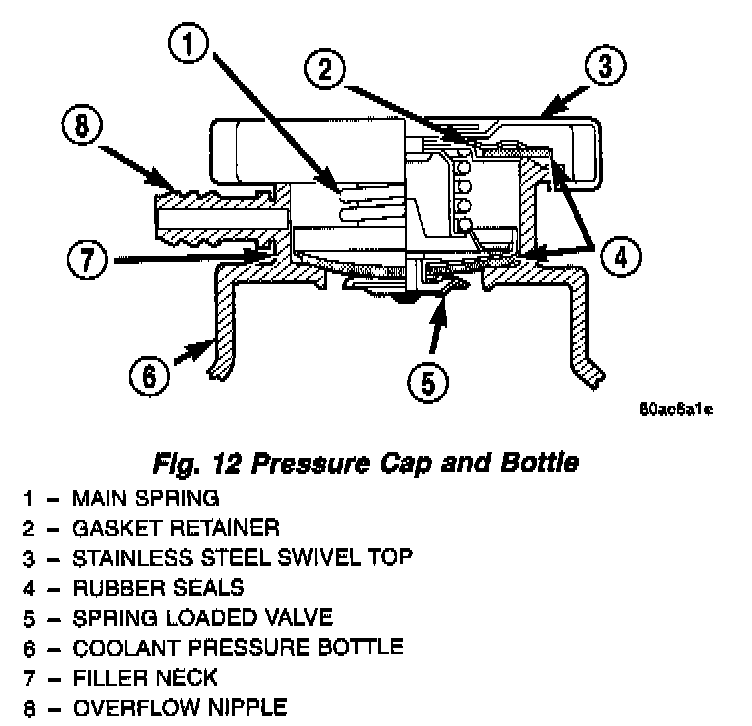 1
2
3
8
7
4
6
5

80ac6a1e

Fig. 12 Pressure Cap and Bottle

1 – MAIN SPRING
2 – GASKET RETAINER
3 – STAINLESS STEEL SWIVEL TOP
4 – RUBBER SEALS
5 – SPRING LOADED VALVE
6 – COOLANT PRESSURE BOTTLE
7 – FILLER NECK
8 – OVERFLOW NIPPLE