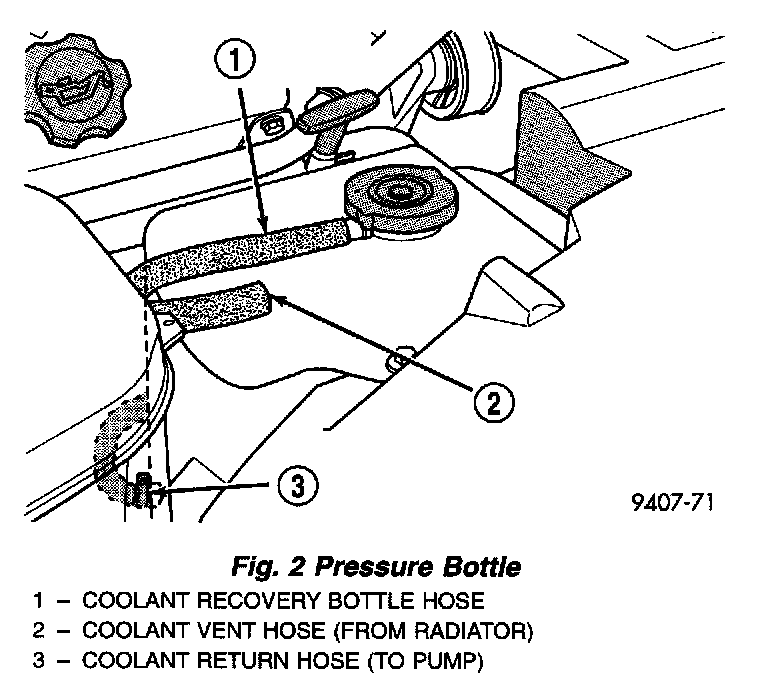 1

2

3

9407-71

Fig. 2 Pressure Bottle

1 – COOLANT RECOVERY BOTTLE HOSE
2 – COOLANT VENT HOSE (FROM RADIATOR)
3 – COOLANT RETURN HOSE (TO PUMP)