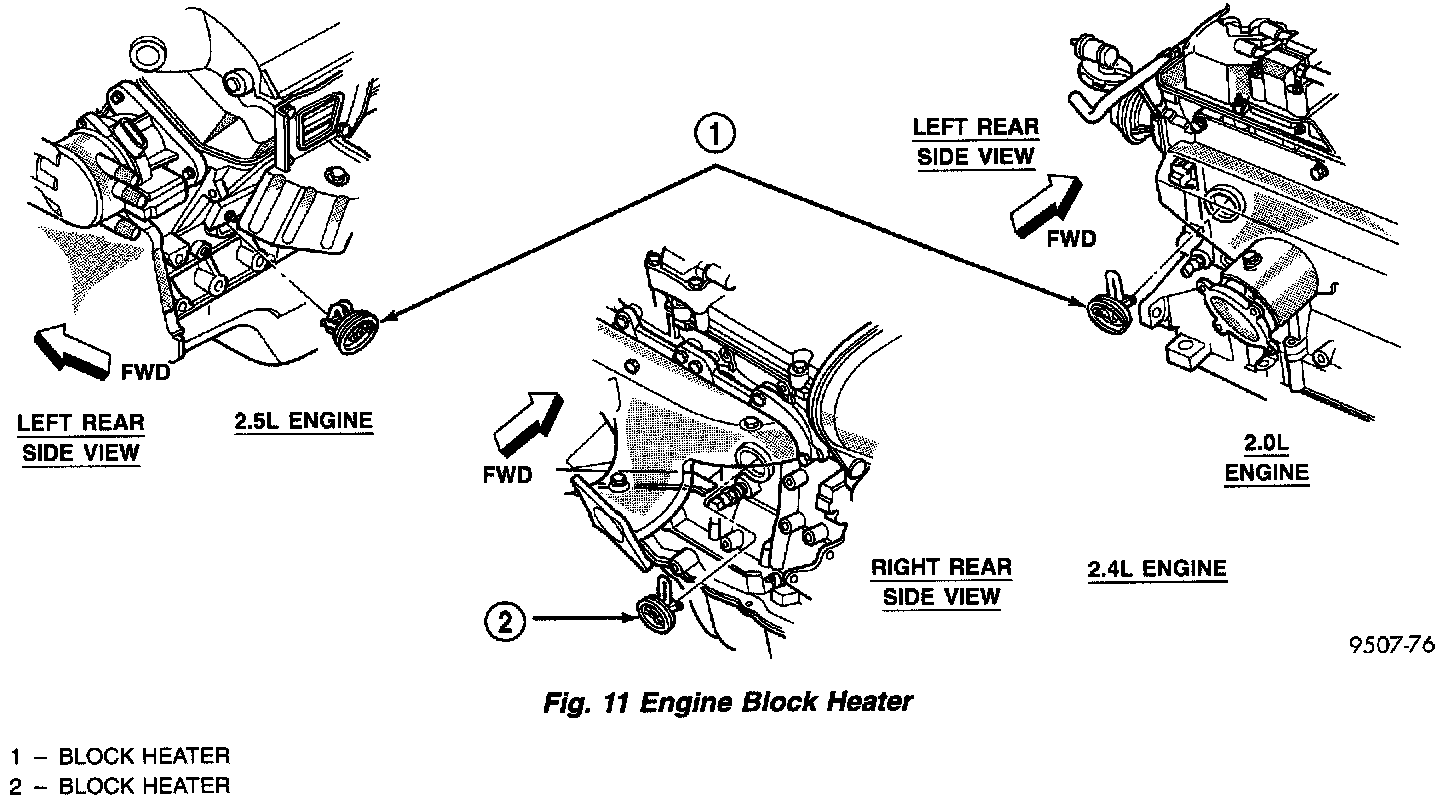 1

LEFT REAR SIDE VIEW

FWD

FWD

LEFT REAR SIDE VIEW

2.5L ENGINE

FWD

2.0L ENGINE

RIGHT REAR SIDE VIEW

2.4L ENGINE

2

9507-76

Fig. 11 Engine Block Heater

1 – BLOCK HEATER
2 – BLOCK HEATER