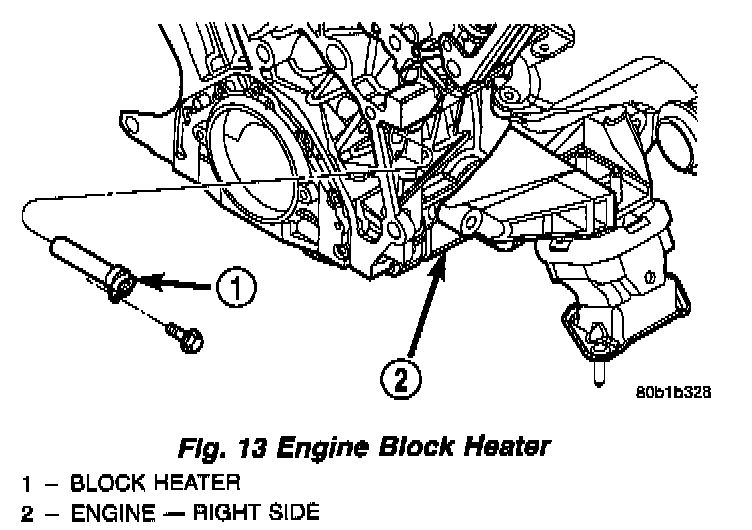 1

2

80b1b328

Fig. 13 Engine Block Heater

1 – BLOCK HEATER

2 – ENGINE — RIGHT SIDE