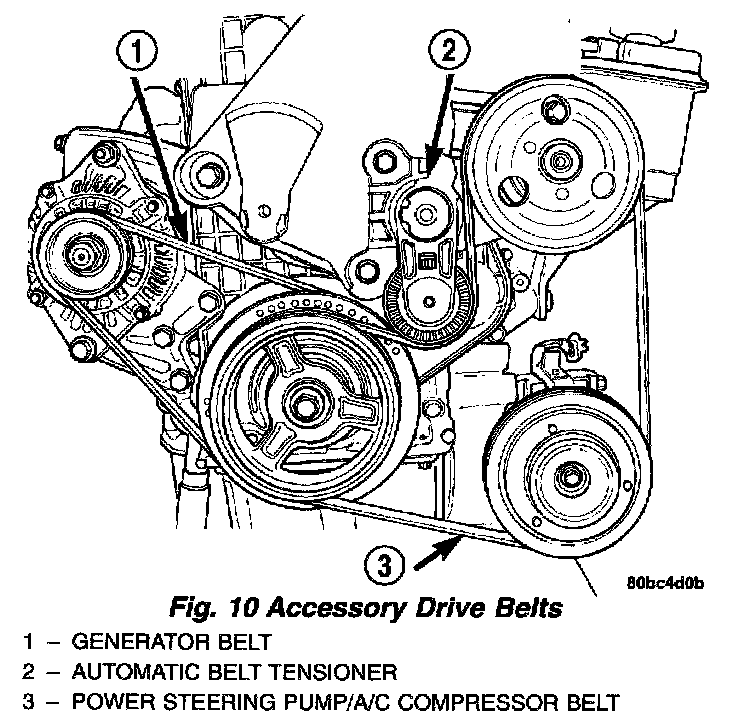 1

2

3

80bc4d0b

Fig. 10 Accessory Drive Belts

1 – GENERATOR BELT

2 – AUTOMATIC BELT TENSIONER

3 – POWER STEERING PUMP/A/C COMPRESSOR BELT