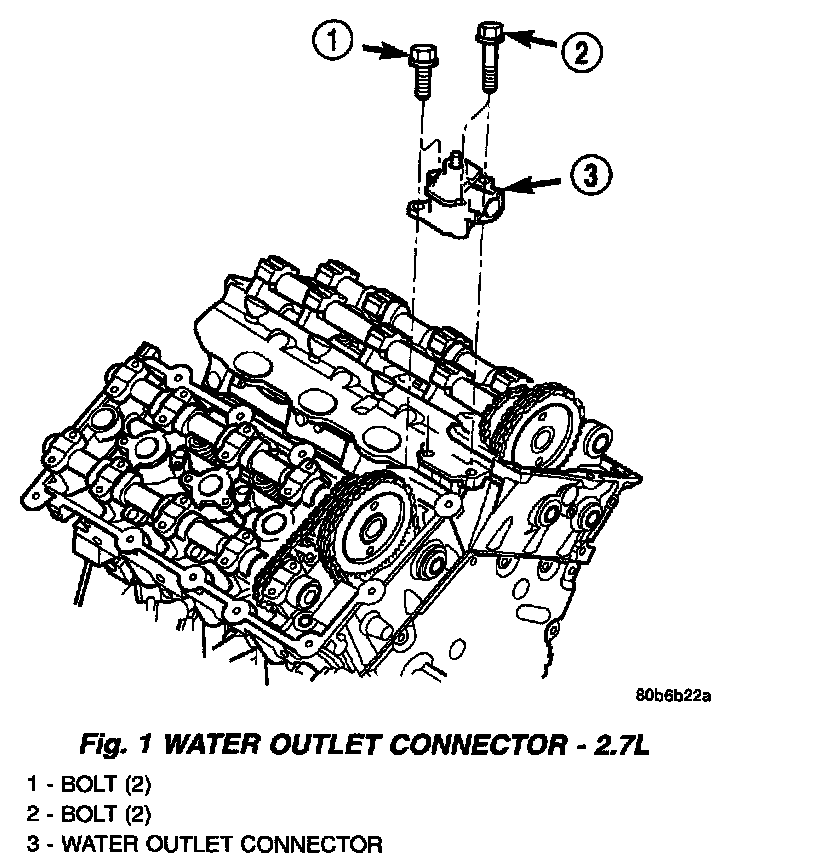 1
2
3
80b6b22a

Fig. 1 WATER OUTLET CONNECTOR - 2.7L

1 - BOLT (2)
2 - BOLT (2)
3 - WATER OUTLET CONNECTOR