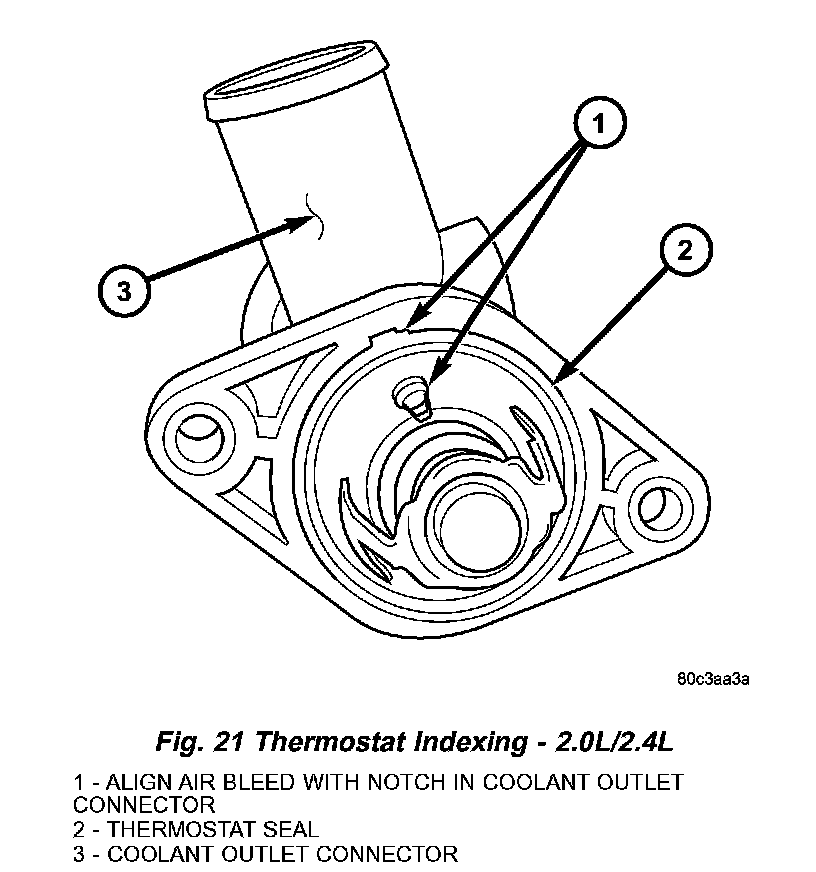 1

2

3

80c3aa3a

Fig. 21 Thermostat Indexing - 2.0L/2.4L

1 - ALIGN AIR BLEED WITH NOTCH IN COOLANT OUTLET CONNECTOR
2 - THERMOSTAT SEAL
3 - COOLANT OUTLET CONNECTOR