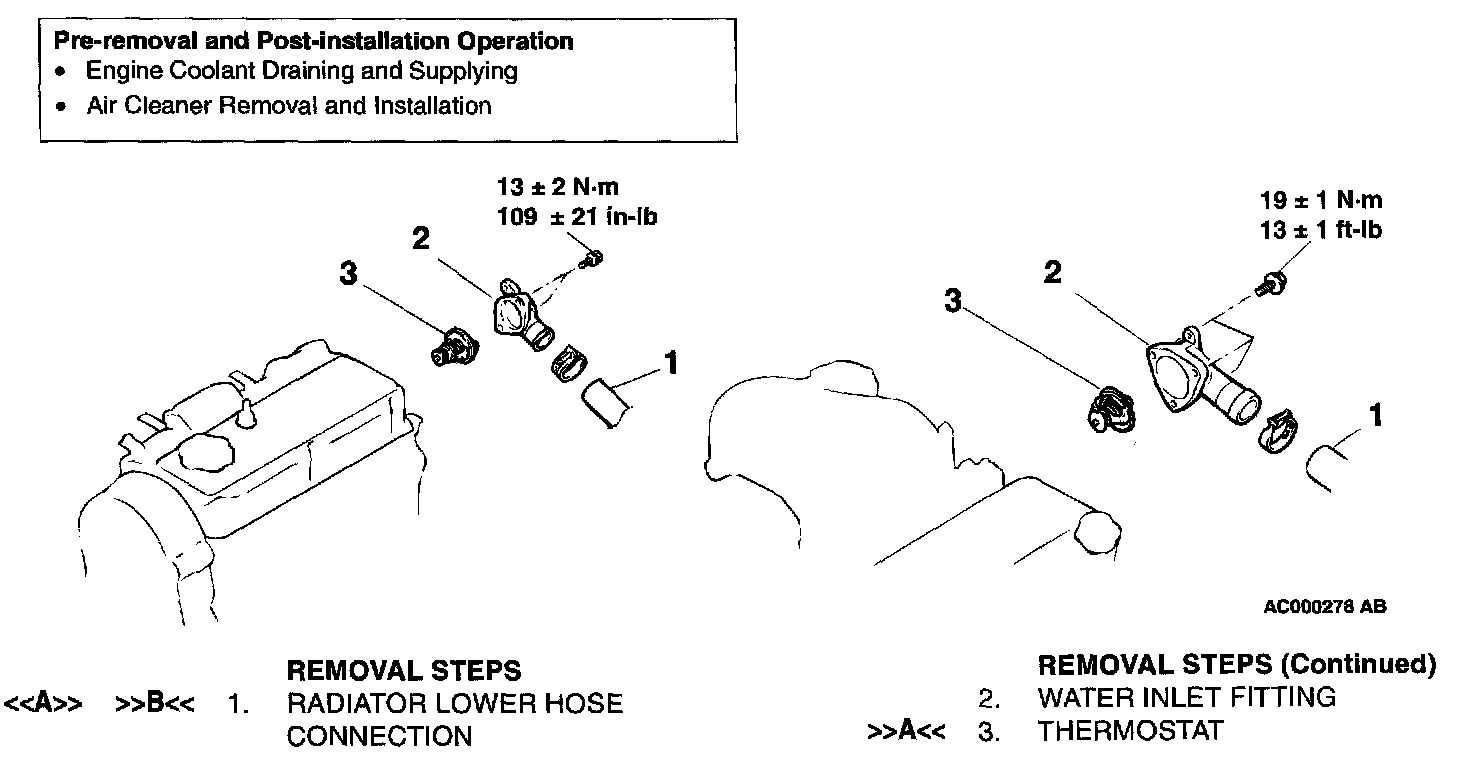 Pre-removal and Post-installation Operation
• Engine Coolant Draining and Supplying
• Air Cleaner Removal and Installation

13 ± 2 N·m
109 ± 21 in-lb

2

3

1

19 ± 1 N·m
13 ± 1 ft-lb

2

3

1

AC000278 AB

REMOVAL STEPS
<<A>> >>B<< 1. RADIATOR LOWER HOSE CONNECTION

REMOVAL STEPS (Continued)
2. WATER INLET FITTING
>>A<< 3. THERMOSTAT