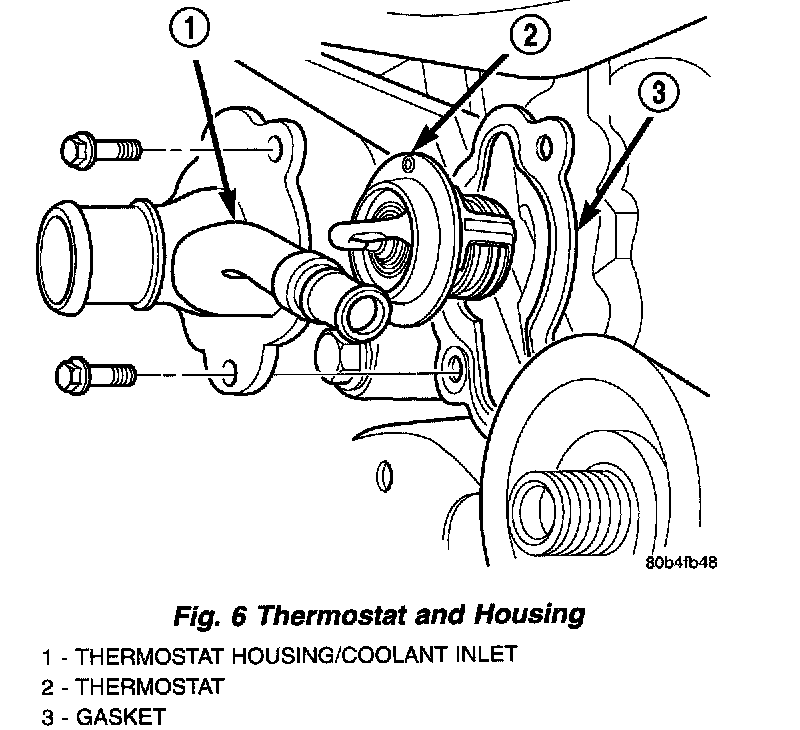 1
2
3
80b4fb48

Fig. 6 Thermostat and Housing

1 - THERMOSTAT HOUSING/COOLANT INLET
2 - THERMOSTAT
3 - GASKET