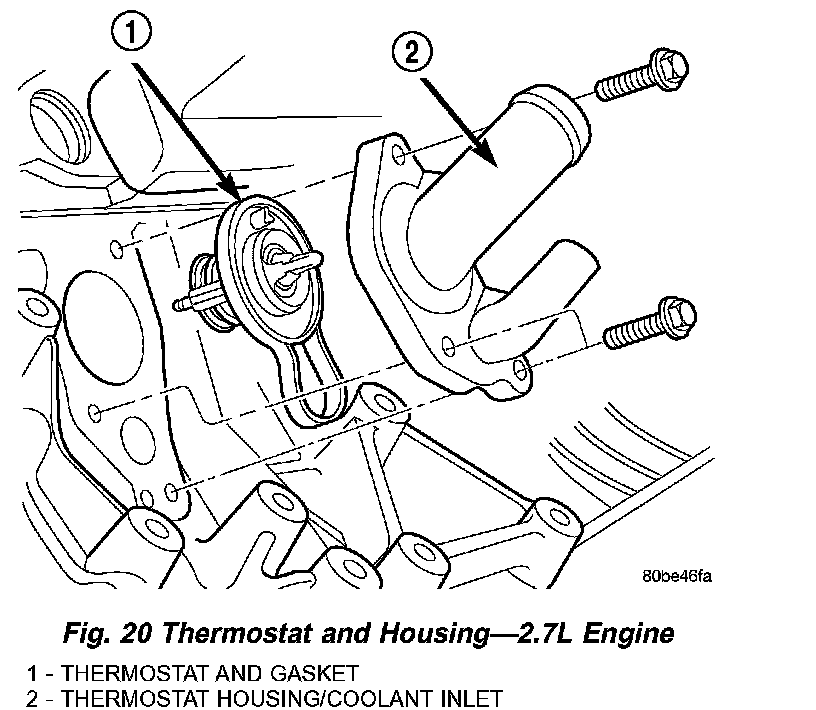 1

2

80be46fa

Fig. 20 Thermostat and Housing—2.7L Engine

1 - THERMOSTAT AND GASKET
2 - THERMOSTAT HOUSING/COOLANT INLET