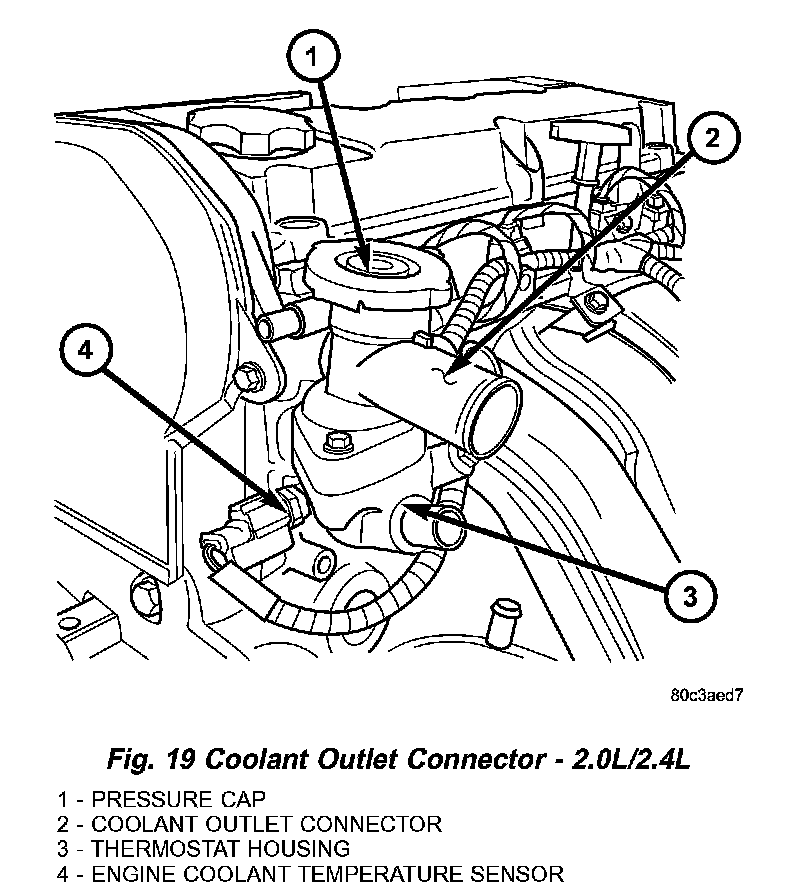 1

2

4

3

80c3aed7

Fig. 19 Coolant Outlet Connector - 2.0L/2.4L

1 - PRESSURE CAP
2 - COOLANT OUTLET CONNECTOR
3 - THERMOSTAT HOUSING
4 - ENGINE COOLANT TEMPERATURE SENSOR