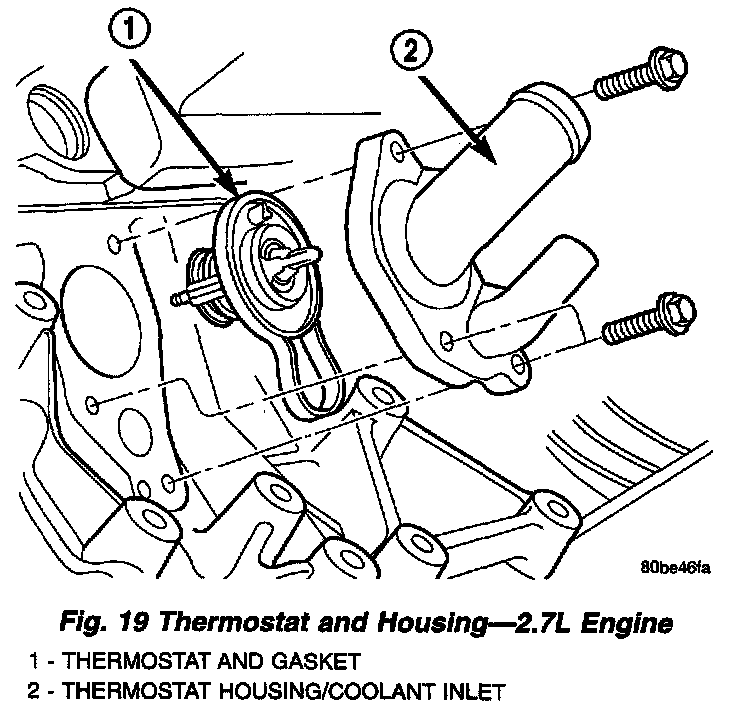 1
2
80be46fa
Fig. 19 Thermostat and Housing—2.7L Engine
1 - THERMOSTAT AND GASKET
2 - THERMOSTAT HOUSING/COOLANT INLET