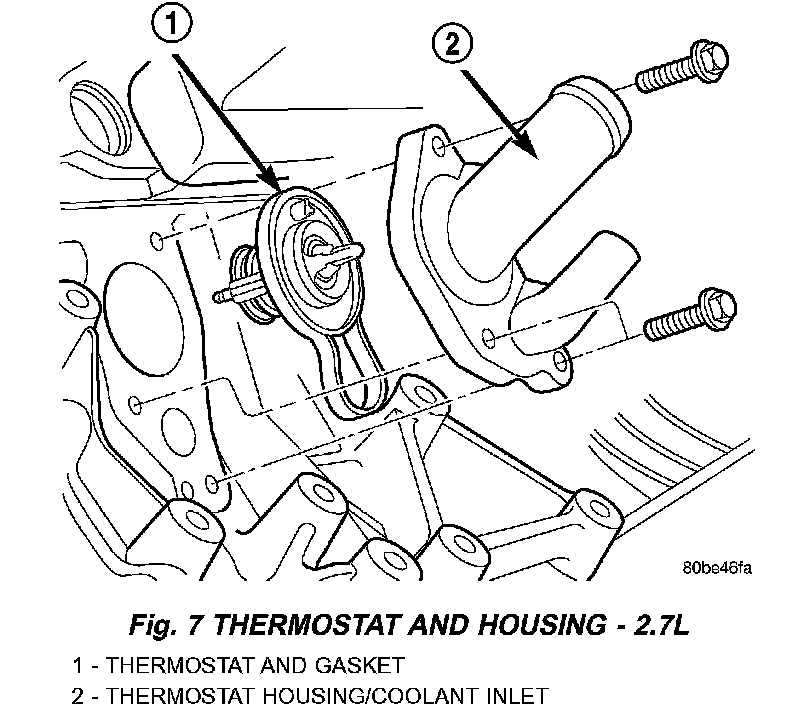 1

2

80be46fa

Fig. 7 THERMOSTAT AND HOUSING - 2.7L

1 - THERMOSTAT AND GASKET
2 - THERMOSTAT HOUSING/COOLANT INLET