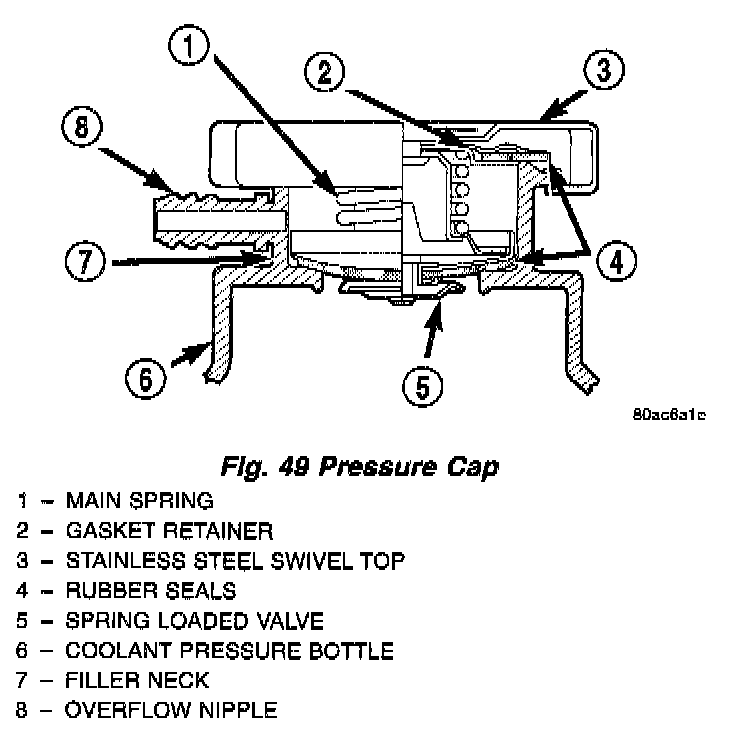 1
2
3
8
7
4
6
5
80ac6a1e

Fig. 49 Pressure Cap

1 – MAIN SPRING
2 – GASKET RETAINER
3 – STAINLESS STEEL SWIVEL TOP
4 – RUBBER SEALS
5 – SPRING LOADED VALVE
6 – COOLANT PRESSURE BOTTLE
7 – FILLER NECK
8 – OVERFLOW NIPPLE