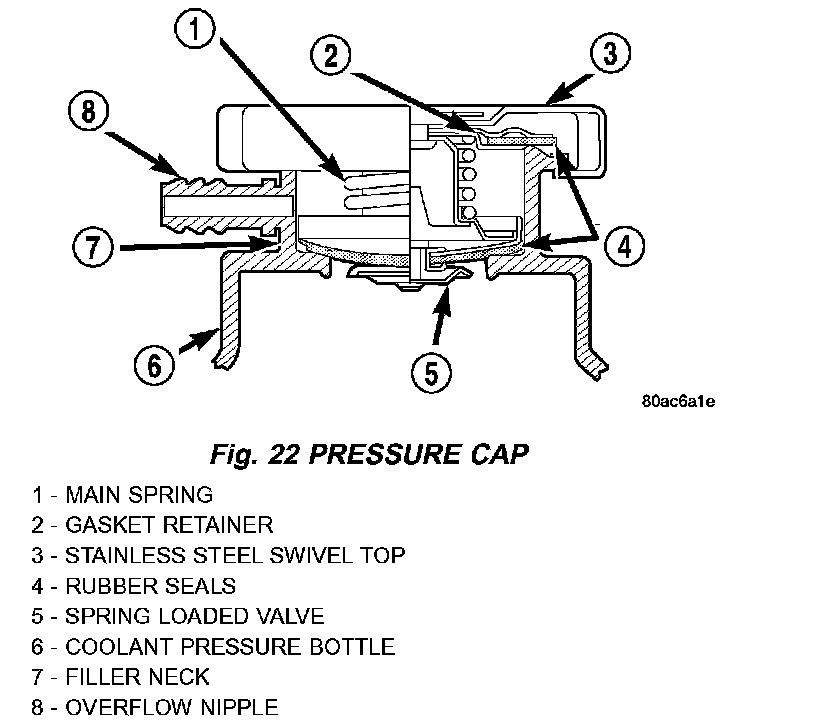 1
2
3
8
7
4
6
5
80ac6a1e

Fig. 22 PRESSURE CAP

1 - MAIN SPRING
2 - GASKET RETAINER
3 - STAINLESS STEEL SWIVEL TOP
4 - RUBBER SEALS
5 - SPRING LOADED VALVE
6 - COOLANT PRESSURE BOTTLE
7 - FILLER NECK
8 - OVERFLOW NIPPLE