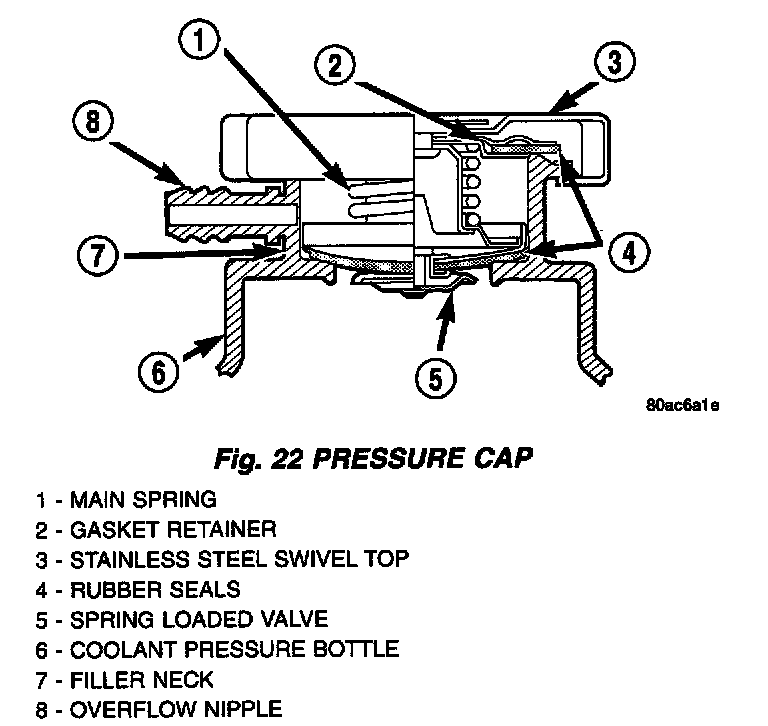 1
2
3
8
7
4
6
5
80ac6a1e

Fig. 22 PRESSURE CAP

1 - MAIN SPRING
2 - GASKET RETAINER
3 - STAINLESS STEEL SWIVEL TOP
4 - RUBBER SEALS
5 - SPRING LOADED VALVE
6 - COOLANT PRESSURE BOTTLE
7 - FILLER NECK
8 - OVERFLOW NIPPLE