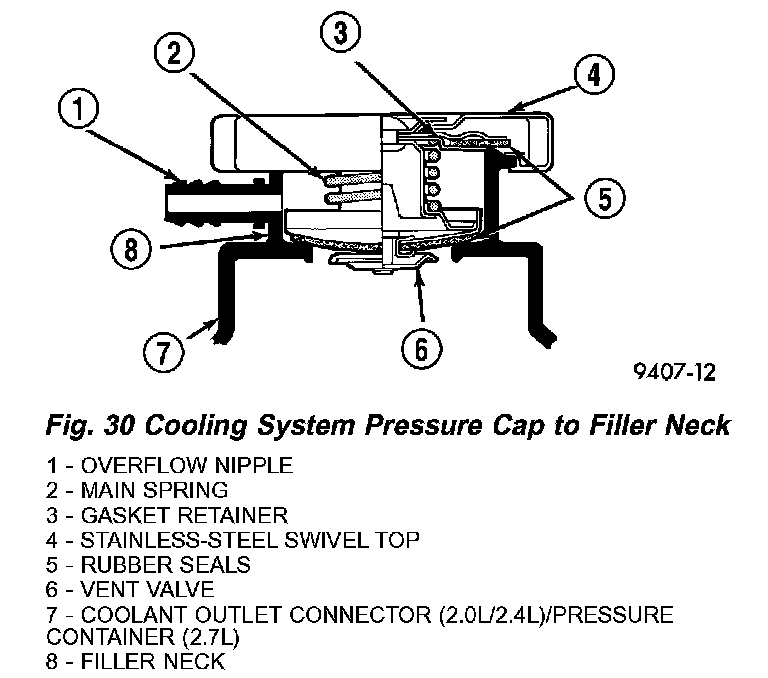 3
2
4
1
5
8
7
6
9407-12

Fig. 30 Cooling System Pressure Cap to Filler Neck

1 - OVERFLOW NIPPLE
2 - MAIN SPRING
3 - GASKET RETAINER
4 - STAINLESS-STEEL SWIVEL TOP
5 - RUBBER SEALS
6 - VENT VALVE
7 - COOLANT OUTLET CONNECTOR (2.0L/2.4L)/PRESSURE CONTAINER (2.7L)
8 - FILLER NECK