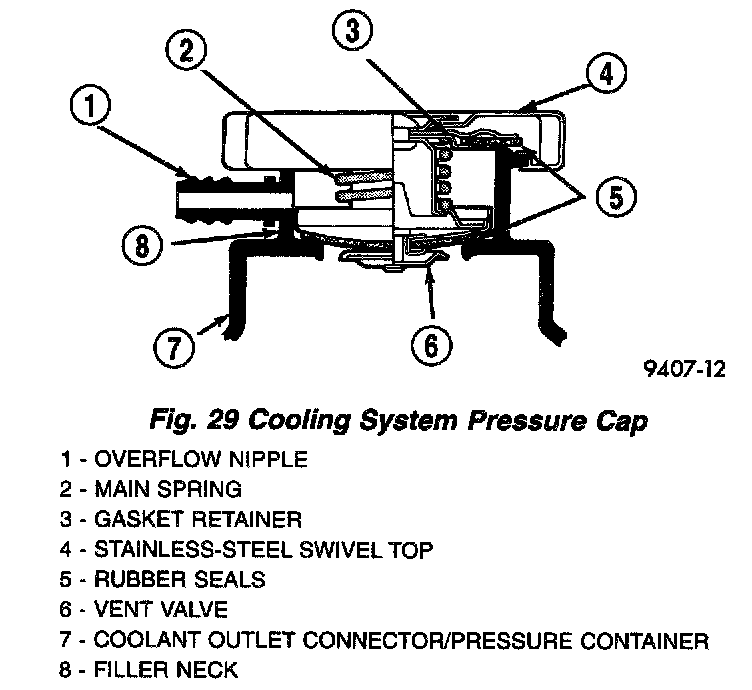 3
2
4
1
5
8
7
6
9407-12

Fig. 29 Cooling System Pressure Cap

1 - OVERFLOW NIPPLE
2 - MAIN SPRING
3 - GASKET RETAINER
4 - STAINLESS-STEEL SWIVEL TOP
5 - RUBBER SEALS
6 - VENT VALVE
7 - COOLANT OUTLET CONNECTOR/PRESSURE CONTAINER
8 - FILLER NECK