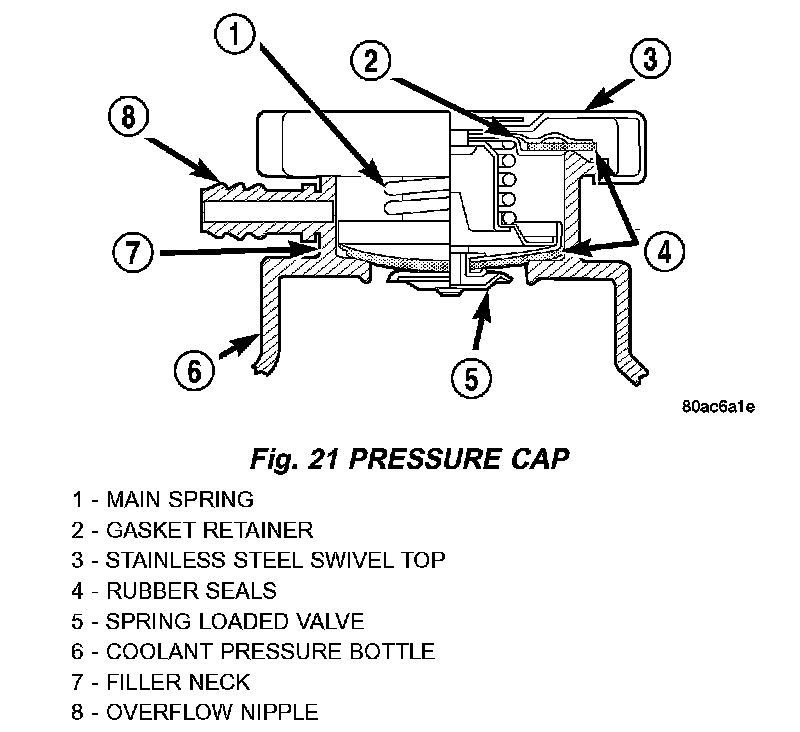 1
2
3
8
7
4
6
5
80ac6a1e

Fig. 21 PRESSURE CAP

1 - MAIN SPRING
2 - GASKET RETAINER
3 - STAINLESS STEEL SWIVEL TOP
4 - RUBBER SEALS
5 - SPRING LOADED VALVE
6 - COOLANT PRESSURE BOTTLE
7 - FILLER NECK
8 - OVERFLOW NIPPLE