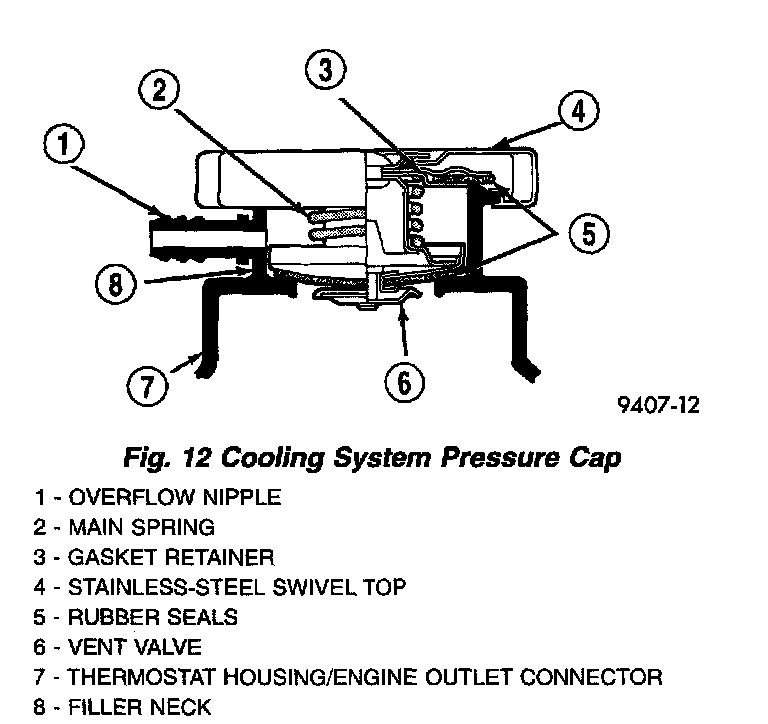 3
2
4
1
5
8
7
6
9407-12

Fig. 12 Cooling System Pressure Cap

1 - OVERFLOW NIPPLE
2 - MAIN SPRING
3 - GASKET RETAINER
4 - STAINLESS-STEEL SWIVEL TOP
5 - RUBBER SEALS
6 - VENT VALVE
7 - THERMOSTAT HOUSING/ENGINE OUTLET CONNECTOR
8 - FILLER NECK