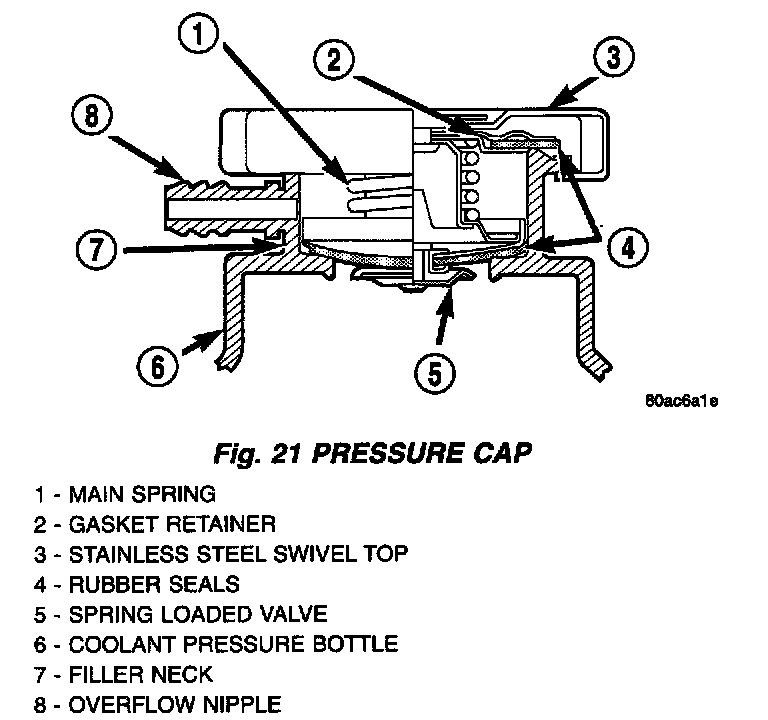 1
2
3
8
7
4
6
5

80ac6a1e

Fig. 21 PRESSURE CAP

1 - MAIN SPRING
2 - GASKET RETAINER
3 - STAINLESS STEEL SWIVEL TOP
4 - RUBBER SEALS
5 - SPRING LOADED VALVE
6 - COOLANT PRESSURE BOTTLE
7 - FILLER NECK
8 - OVERFLOW NIPPLE