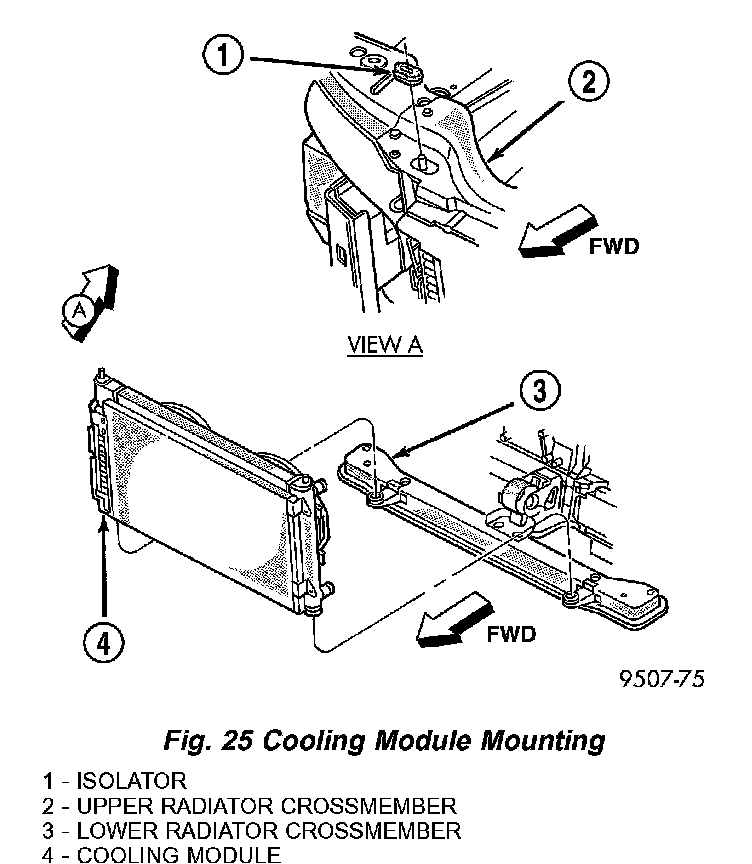 1
2
FWD
A
VIEW A
3
4
FWD
9507-75

Fig. 25 Cooling Module Mounting

1 - ISOLATOR
2 - UPPER RADIATOR CROSSMEMBER
3 - LOWER RADIATOR CROSSMEMBER
4 - COOLING MODULE