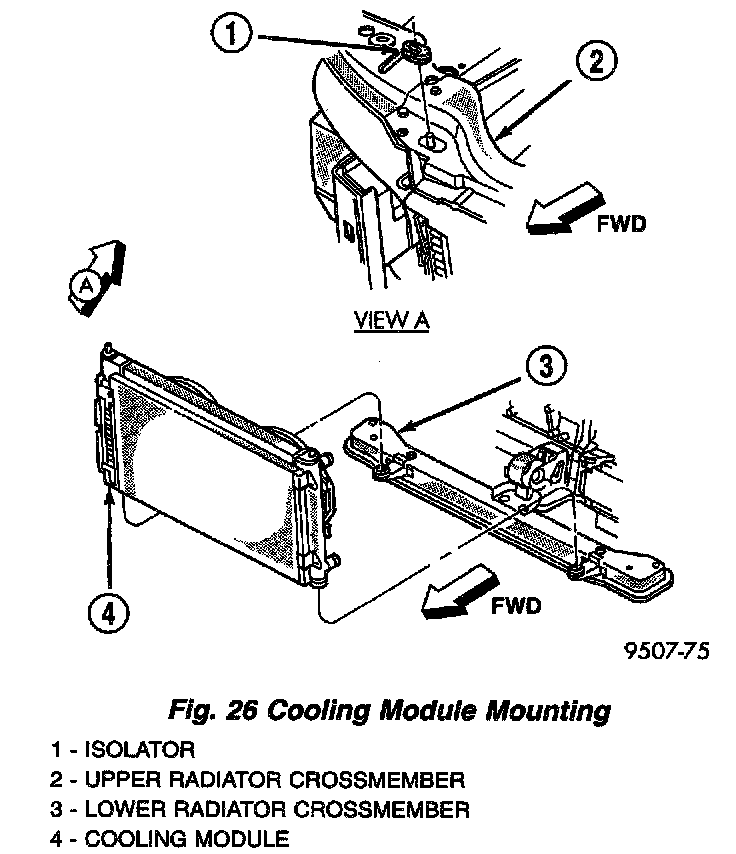 1

2

FWD

A

VIEW A

3

4

FWD

9507-75

Fig. 26 Cooling Module Mounting

1 - ISOLATOR
2 - UPPER RADIATOR CROSSMEMBER
3 - LOWER RADIATOR CROSSMEMBER
4 - COOLING MODULE