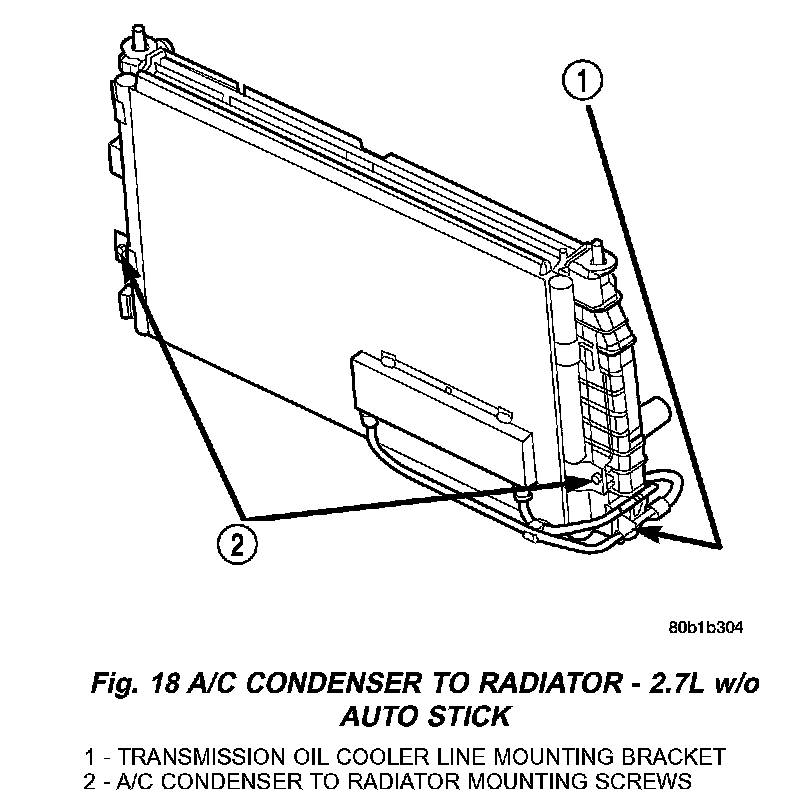 1

2

80b1b304

Fig. 18 A/C CONDENSER TO RADIATOR - 2.7L w/o AUTO STICK

1 - TRANSMISSION OIL COOLER LINE MOUNTING BRACKET
2 - A/C CONDENSER TO RADIATOR MOUNTING SCREWS