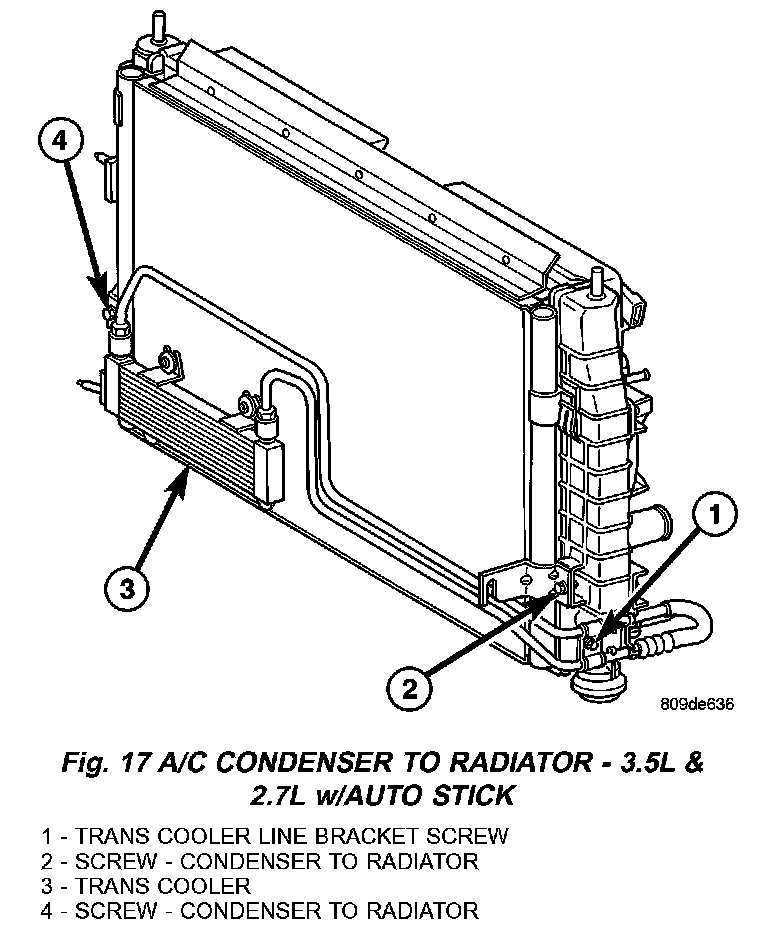 4

3

1

2

809de636

Fig. 17 A/C CONDENSER TO RADIATOR - 3.5L & 2.7L w/AUTO STICK

1 - TRANS COOLER LINE BRACKET SCREW
2 - SCREW - CONDENSER TO RADIATOR
3 - TRANS COOLER
4 - SCREW - CONDENSER TO RADIATOR