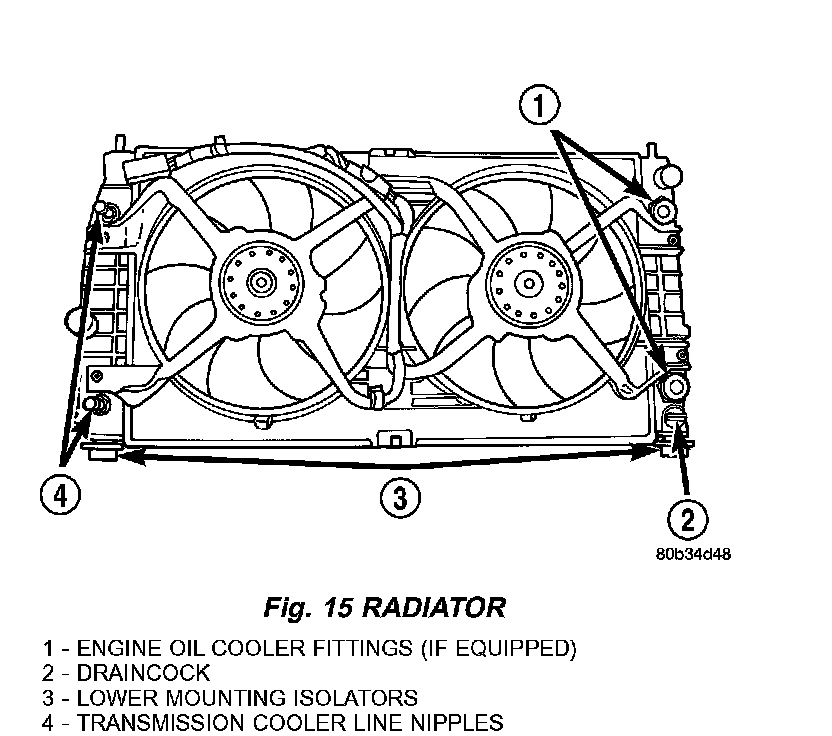 1

4

3

2

80b34d48

Fig. 15 RADIATOR

1 - ENGINE OIL COOLER FITTINGS (IF EQUIPPED)
2 - DRAINCOCK
3 - LOWER MOUNTING ISOLATORS
4 - TRANSMISSION COOLER LINE NIPPLES