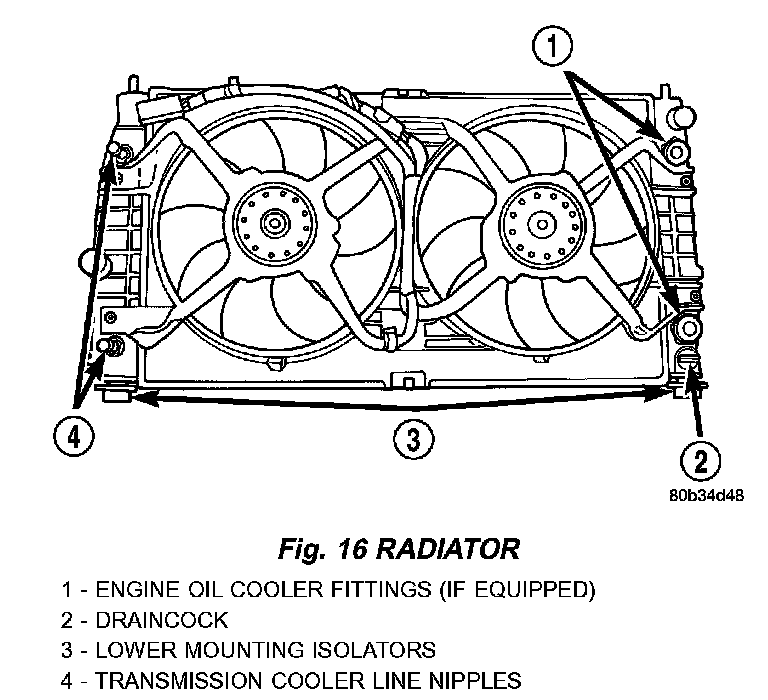 1

4

3

2

80b34d48

Fig. 16 RADIATOR

1 - ENGINE OIL COOLER FITTINGS (IF EQUIPPED)
2 - DRAINCOCK
3 - LOWER MOUNTING ISOLATORS
4 - TRANSMISSION COOLER LINE NIPPLES