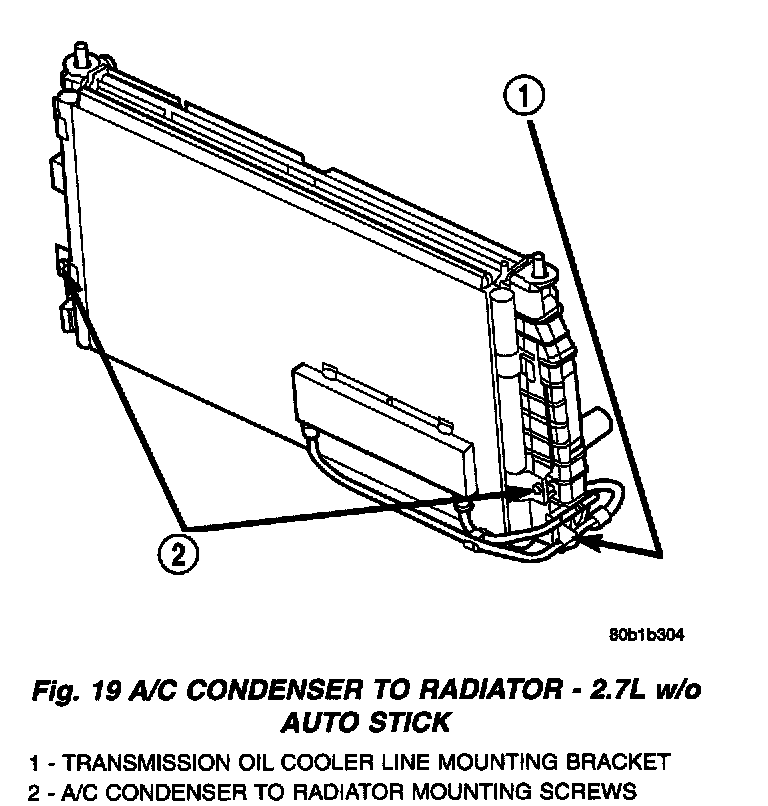 1

2

80b1b304

Fig. 19 A/C CONDENSER TO RADIATOR - 2.7L w/o AUTO STICK

1 - TRANSMISSION OIL COOLER LINE MOUNTING BRACKET
2 - A/C CONDENSER TO RADIATOR MOUNTING SCREWS