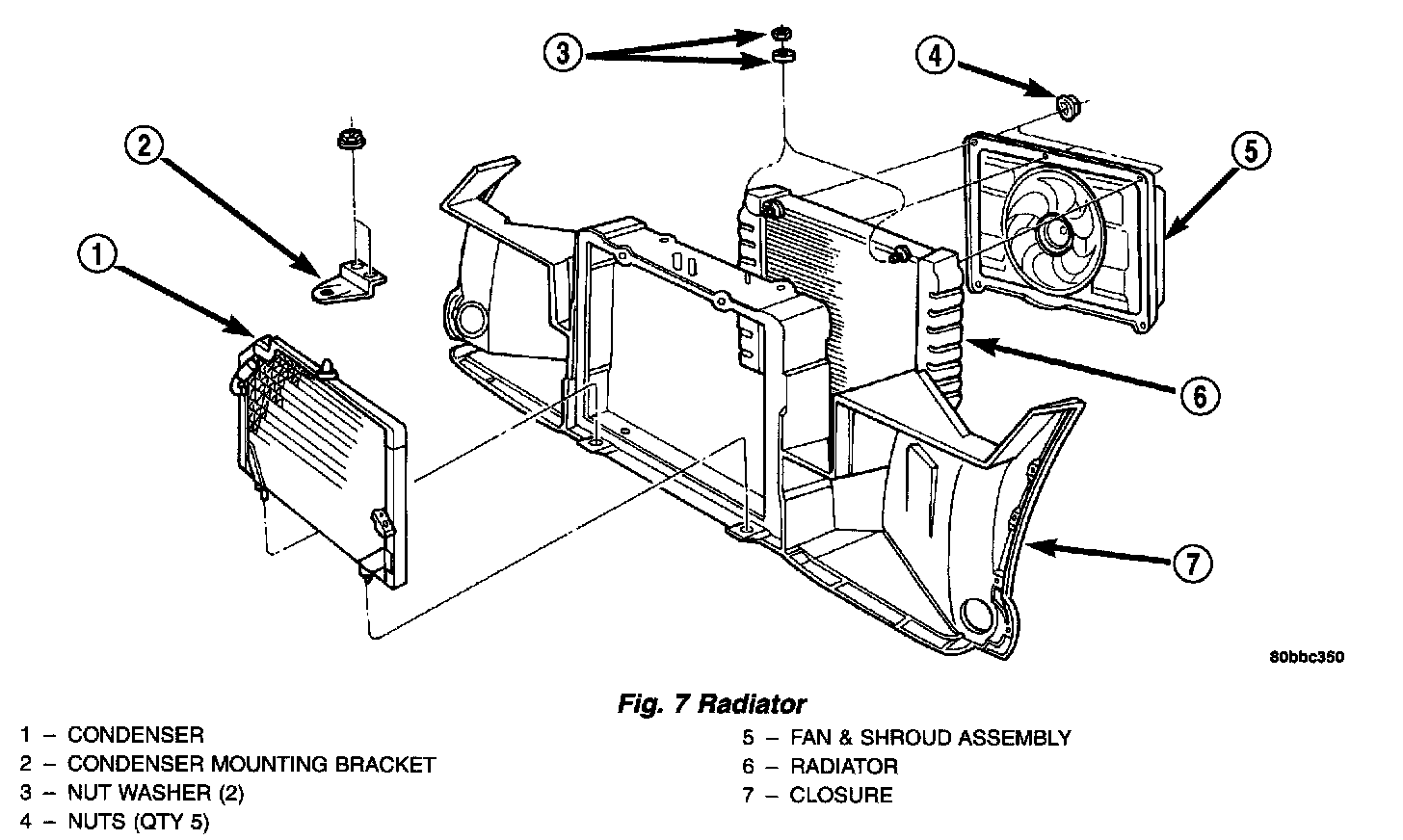 3

4

2

5

1

6

7

80bbc350

Fig. 7 Radiator

1 – CONDENSER
2 – CONDENSER MOUNTING BRACKET
3 – NUT WASHER (2)
4 – NUTS (QTY 5)

5 – FAN & SHROUD ASSEMBLY
6 – RADIATOR
7 – CLOSURE