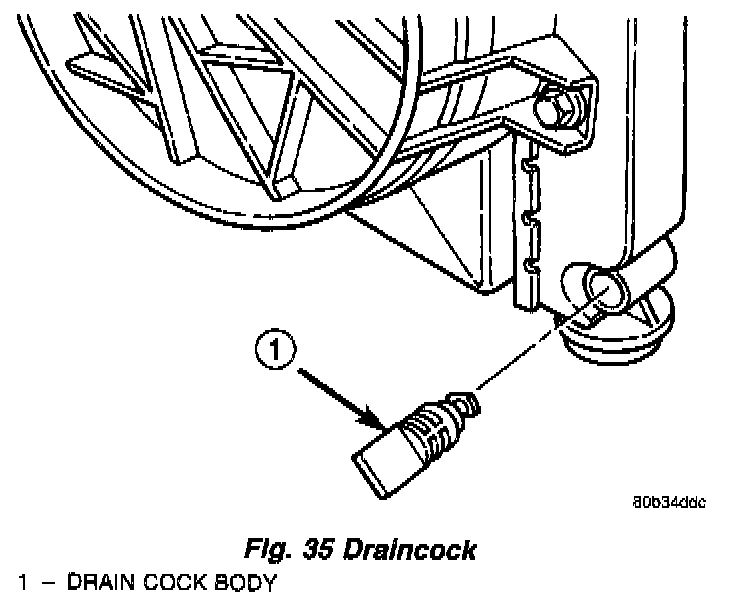 1

80b34ddc

Fig. 35 Draincock

1 – DRAIN COCK BODY