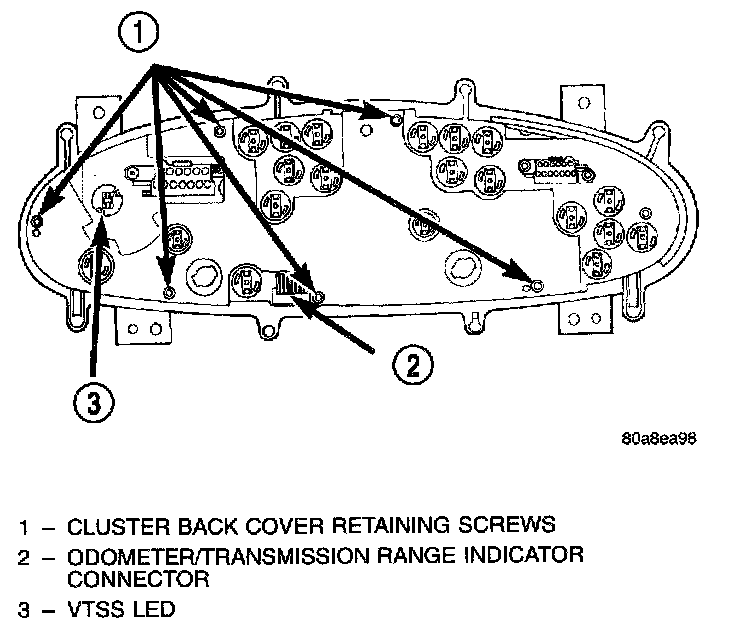 1

2

3

80a8ea98

1 – CLUSTER BACK COVER RETAINING SCREWS
2 – ODOMETER/TRANSMISSION RANGE INDICATOR CONNECTOR
3 – VTSS LED