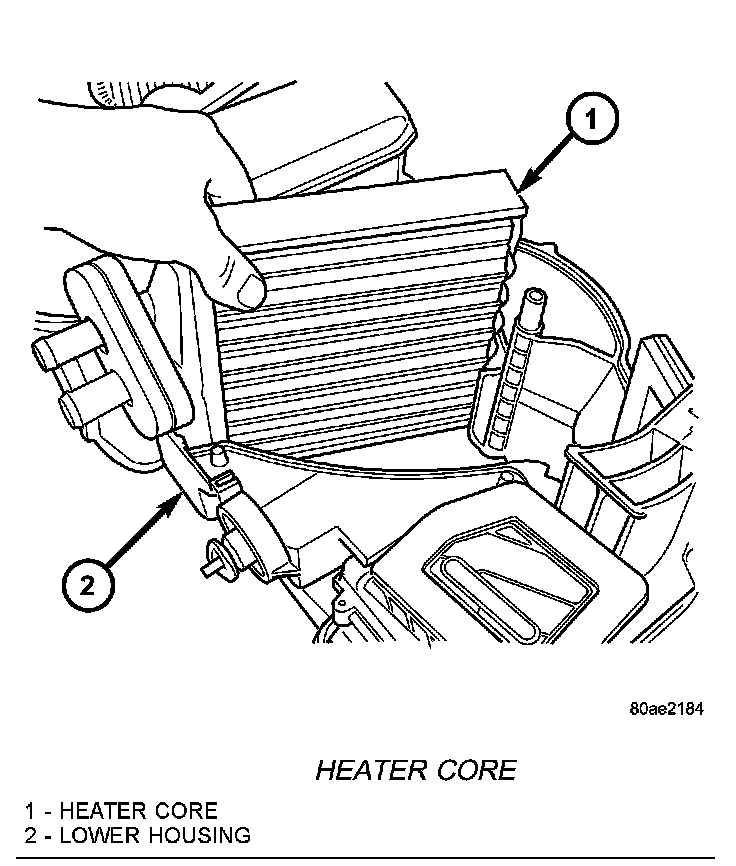 1

2

80ae2184

HEATER CORE

1 - HEATER CORE
2 - LOWER HOUSING