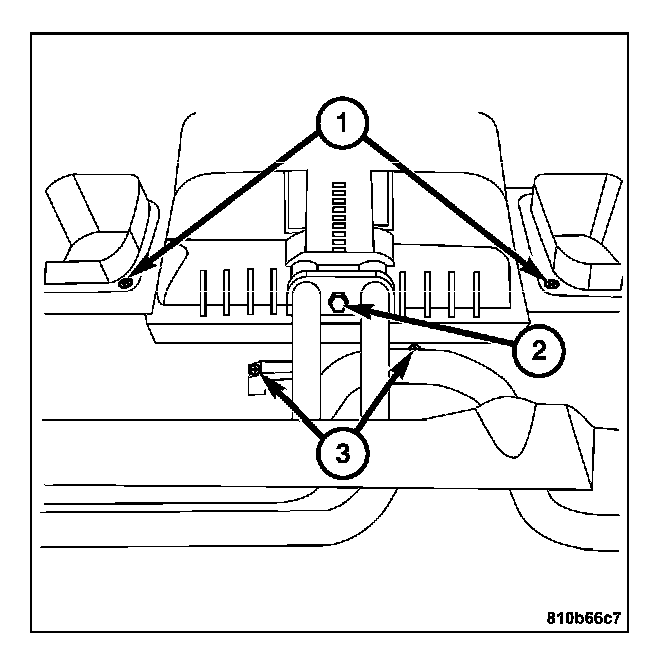 1
2
3
810b66c7