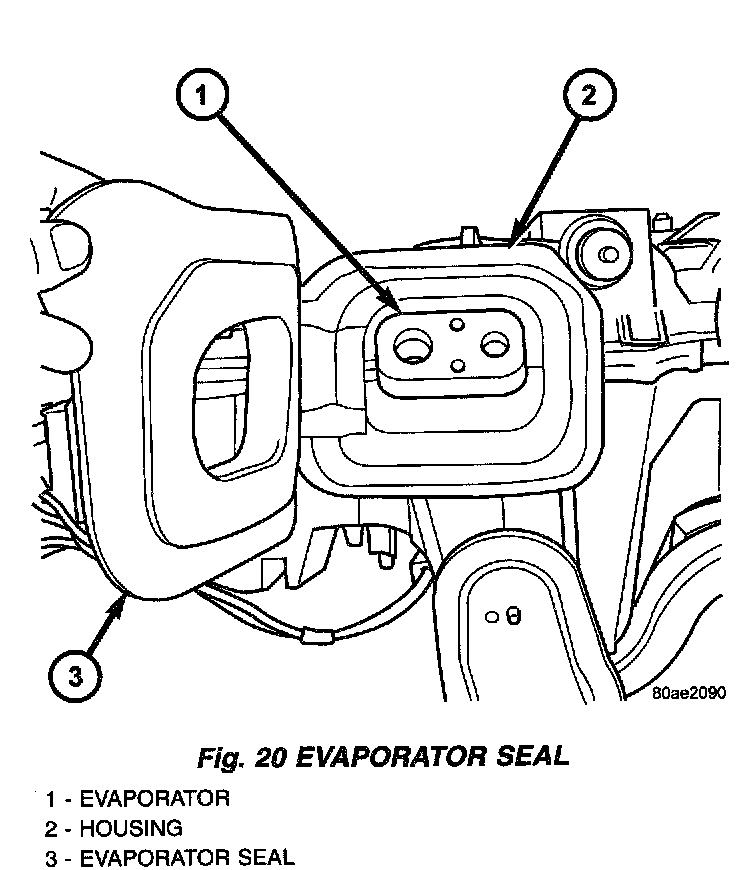 1
2
3
80ae2090

Fig. 20 EVAPORATOR SEAL

1 - EVAPORATOR
2 - HOUSING
3 - EVAPORATOR SEAL