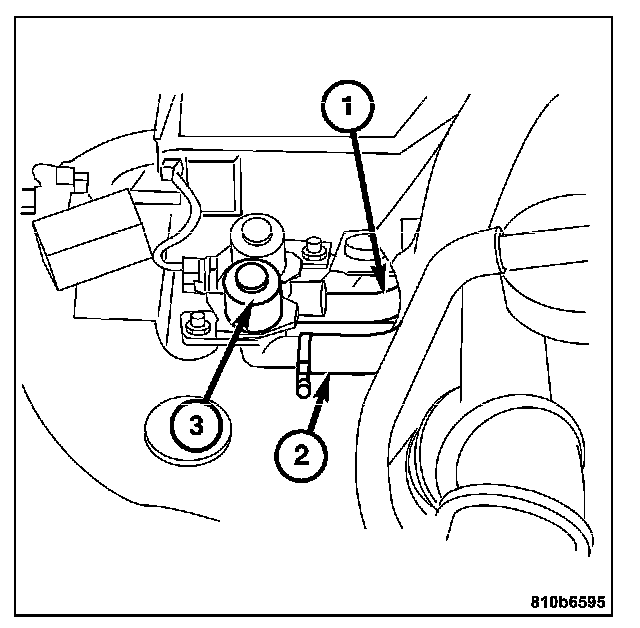 1
3
2
810b6595