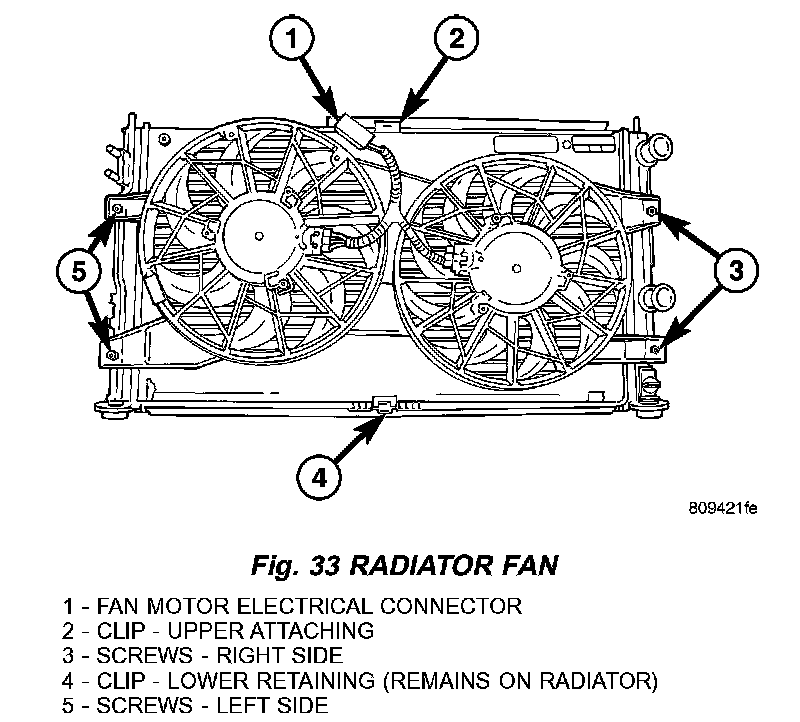 1
2
5
3
4
809421fe

Fig. 33 RADIATOR FAN

1 - FAN MOTOR ELECTRICAL CONNECTOR
2 - CLIP - UPPER ATTACHING
3 - SCREWS - RIGHT SIDE
4 - CLIP - LOWER RETAINING (REMAINS ON RADIATOR)
5 - SCREWS - LEFT SIDE