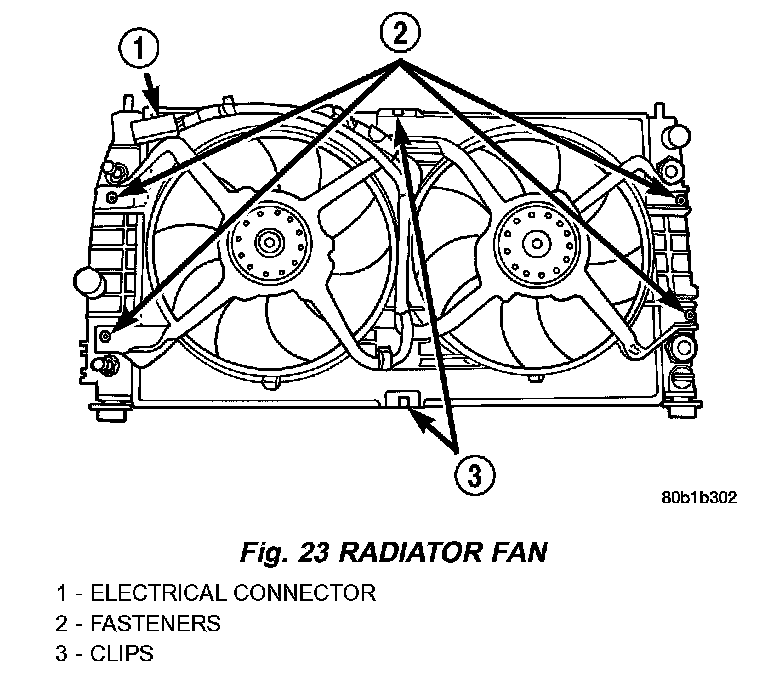 1

2

3

80b1b302

Fig. 23 RADIATOR FAN

1 - ELECTRICAL CONNECTOR
2 - FASTENERS
3 - CLIPS