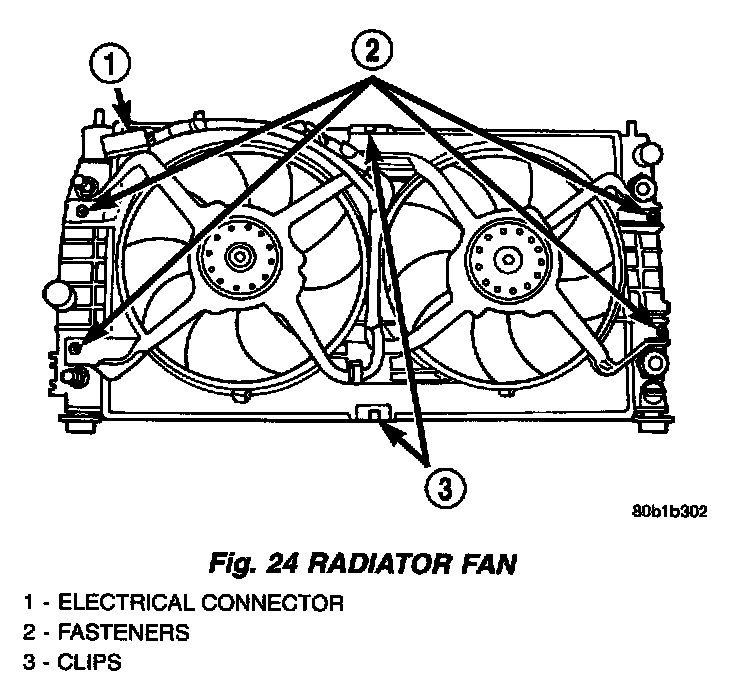 1

2

3

80b1b302

Fig. 24 RADIATOR FAN

1 - ELECTRICAL CONNECTOR
2 - FASTENERS
3 - CLIPS