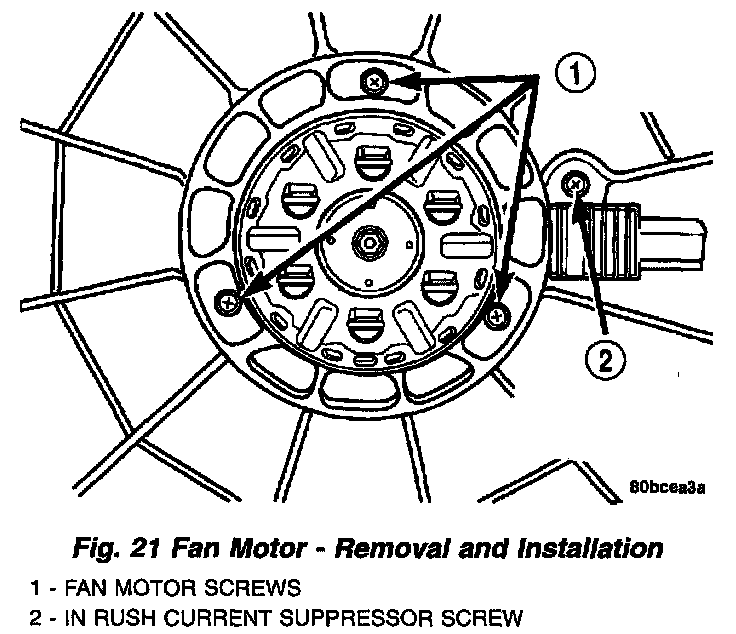 1

2

80bcea3a

Fig. 21 Fan Motor - Removal and Installation

1 - FAN MOTOR SCREWS
2 - IN RUSH CURRENT SUPPRESSOR SCREW