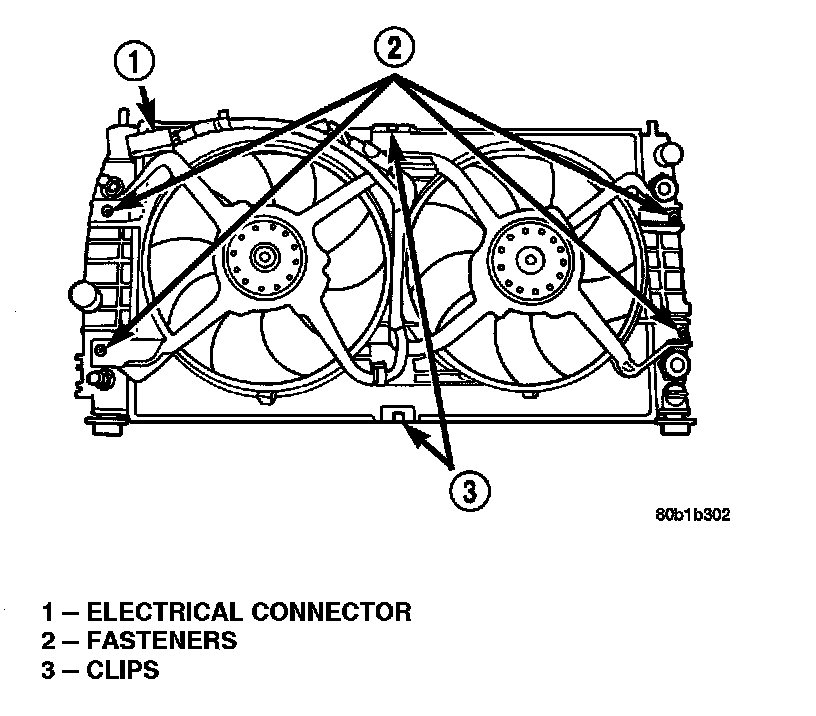 1

2

3

80b1b302

1 – ELECTRICAL CONNECTOR
2 – FASTENERS
3 – CLIPS