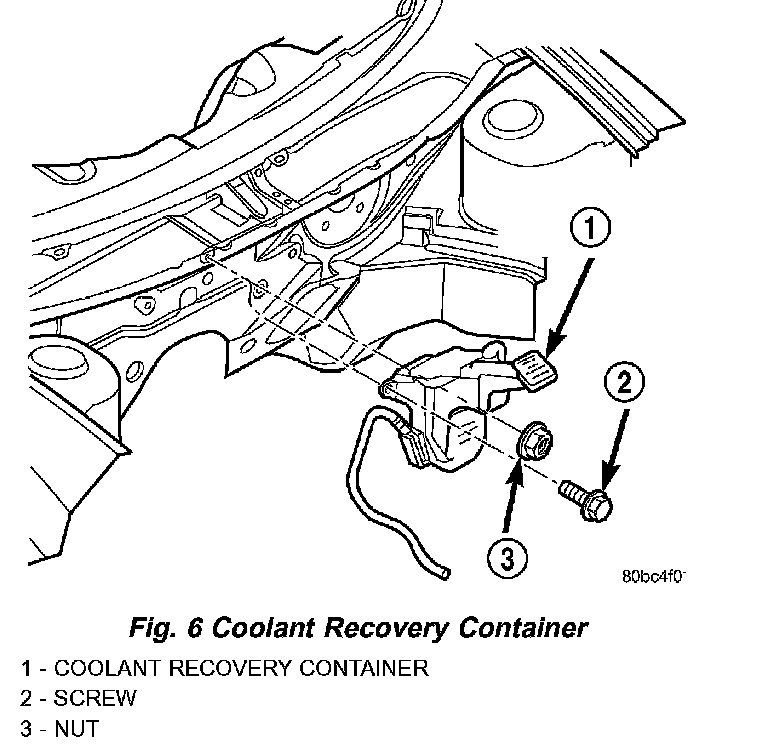 1

2

3

80bc4f0

Fig. 6 Coolant Recovery Container

1 - COOLANT RECOVERY CONTAINER
2 - SCREW
3 - NUT