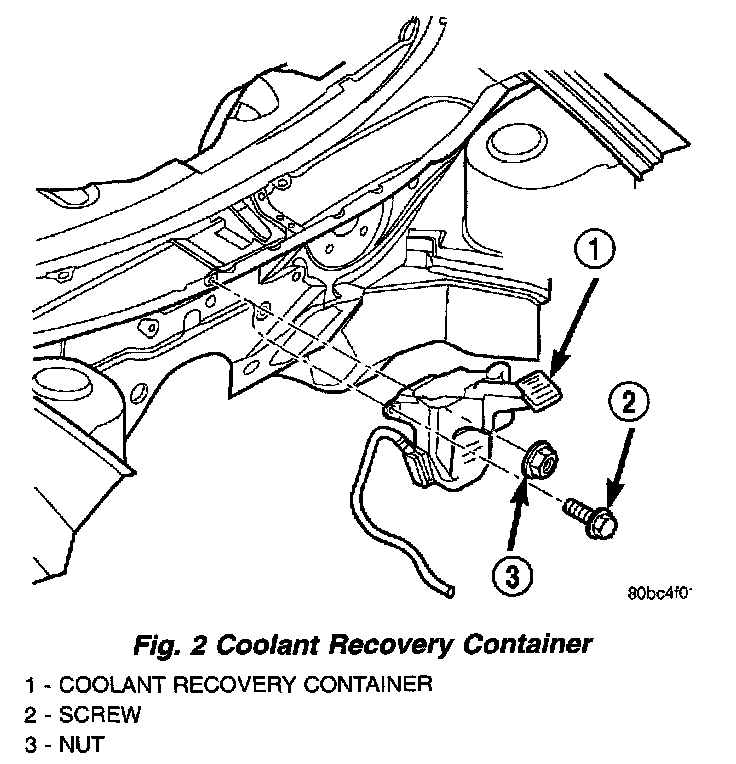 1

2

3

80bc4f0

Fig. 2 Coolant Recovery Container

1 - COOLANT RECOVERY CONTAINER
2 - SCREW
3 - NUT